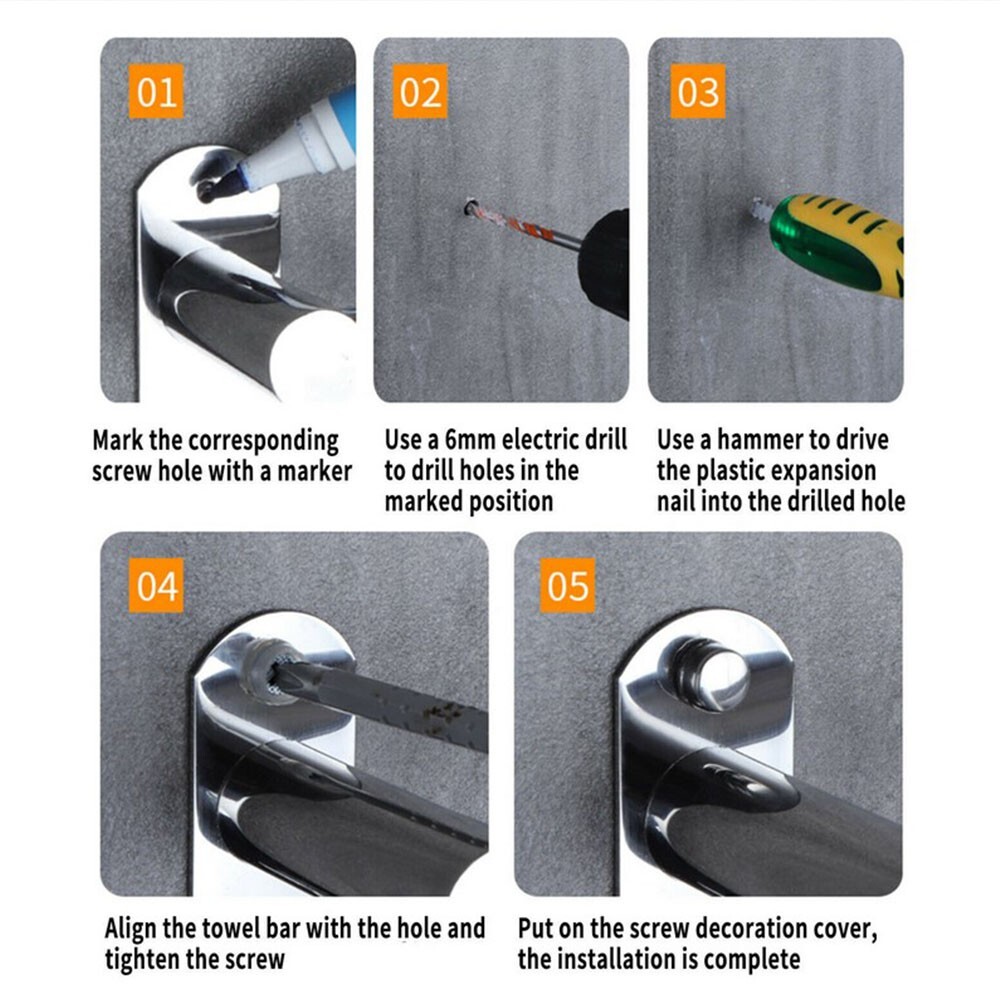 01

Mark the corresponding screw hole with a marker

02

Use a 6mm electric drill to drill holes in the marked position

03

Use a hammer to drive the plastic expansion nail into the drilled hole

04

Align the towel bar with the hole and tighten the screw

05

Put on the screw decoration cover, the installation is complete