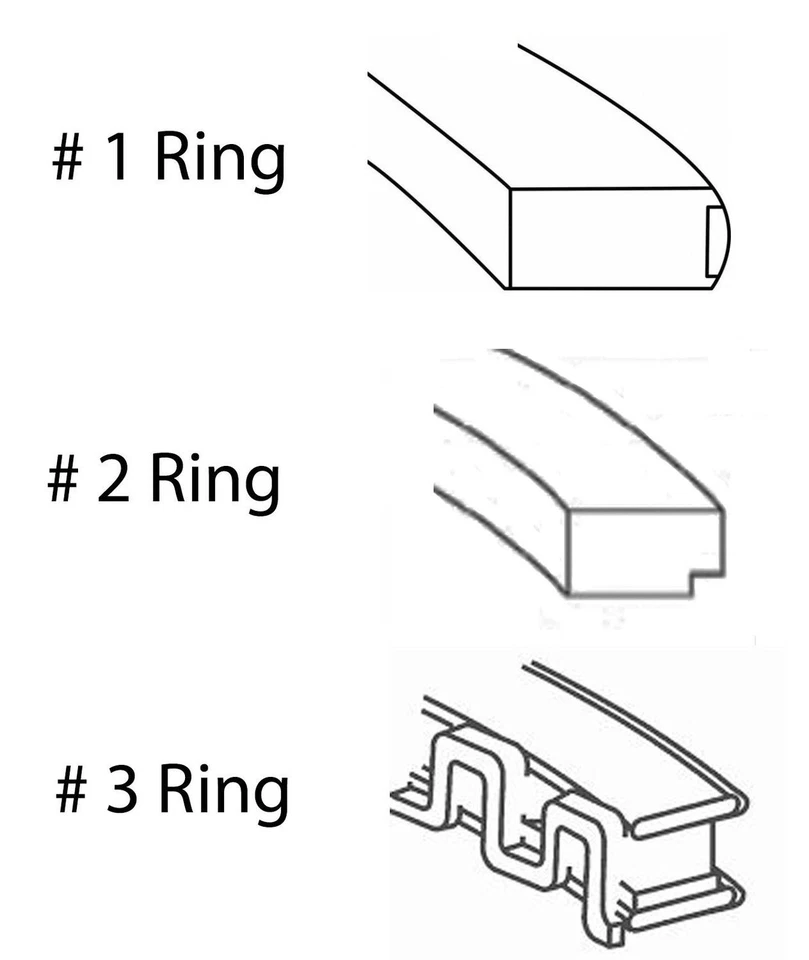 # 1 Ring

# 2 Ring

# 3 Ring