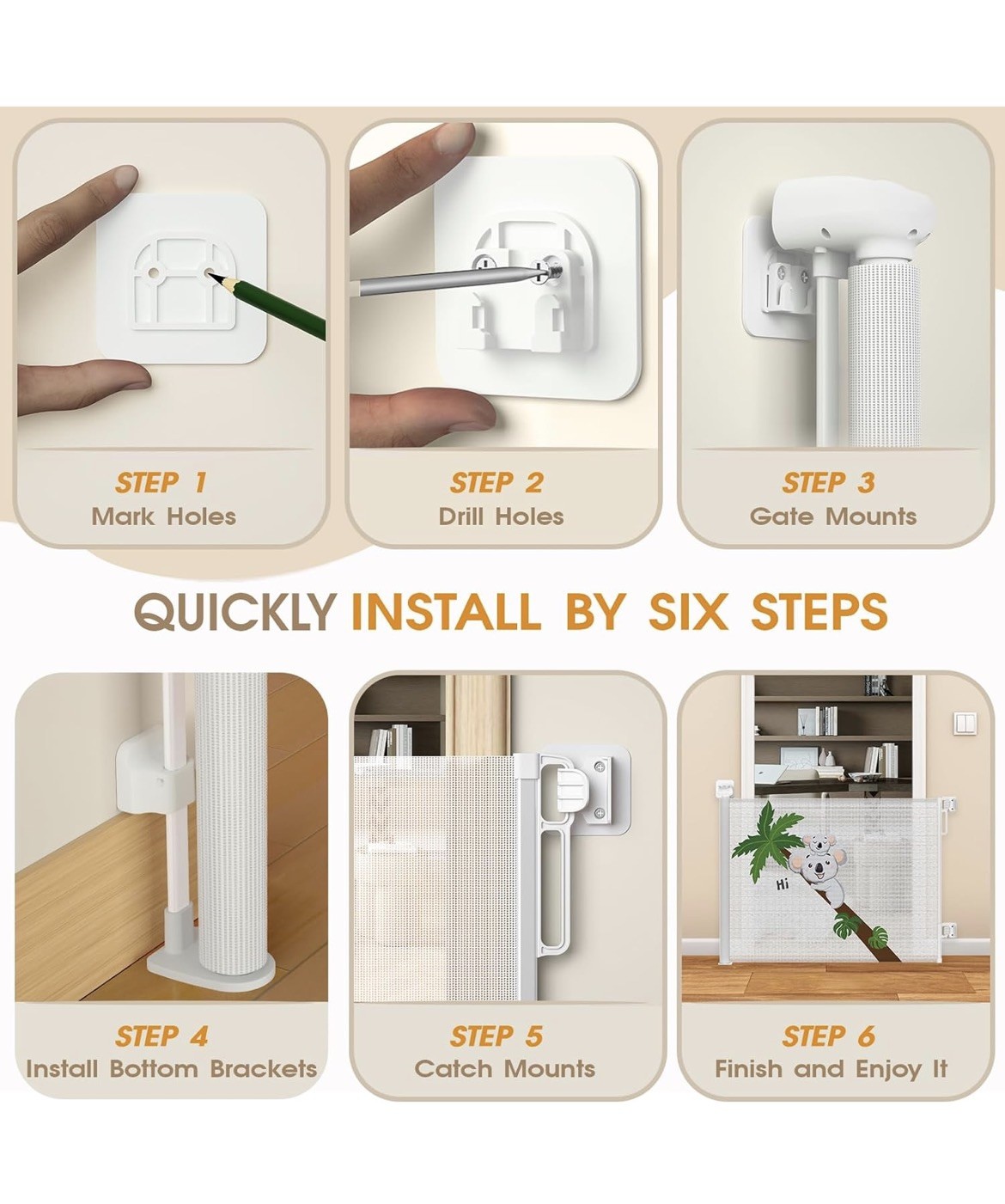 STEP 1
Mark Holes

STEP 2
Drill Holes

STEP 3
Gate Mounts

QUICKLY INSTALL BY SIX STEPS

Hi

STEP 4
Install Bottom Brackets

STEP 5
Catch Mounts

STEP 6
Finish and Enjoy It