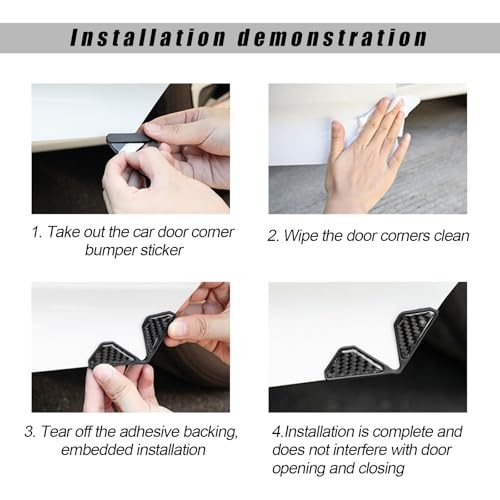 Installation demonstration

1. Take out the car door corner bumper sticker

2. Wipe the door corners clean

3. Tear off the adhesive backing, embedded installation

4.Installation is complete and does not interfere with door opening and closing