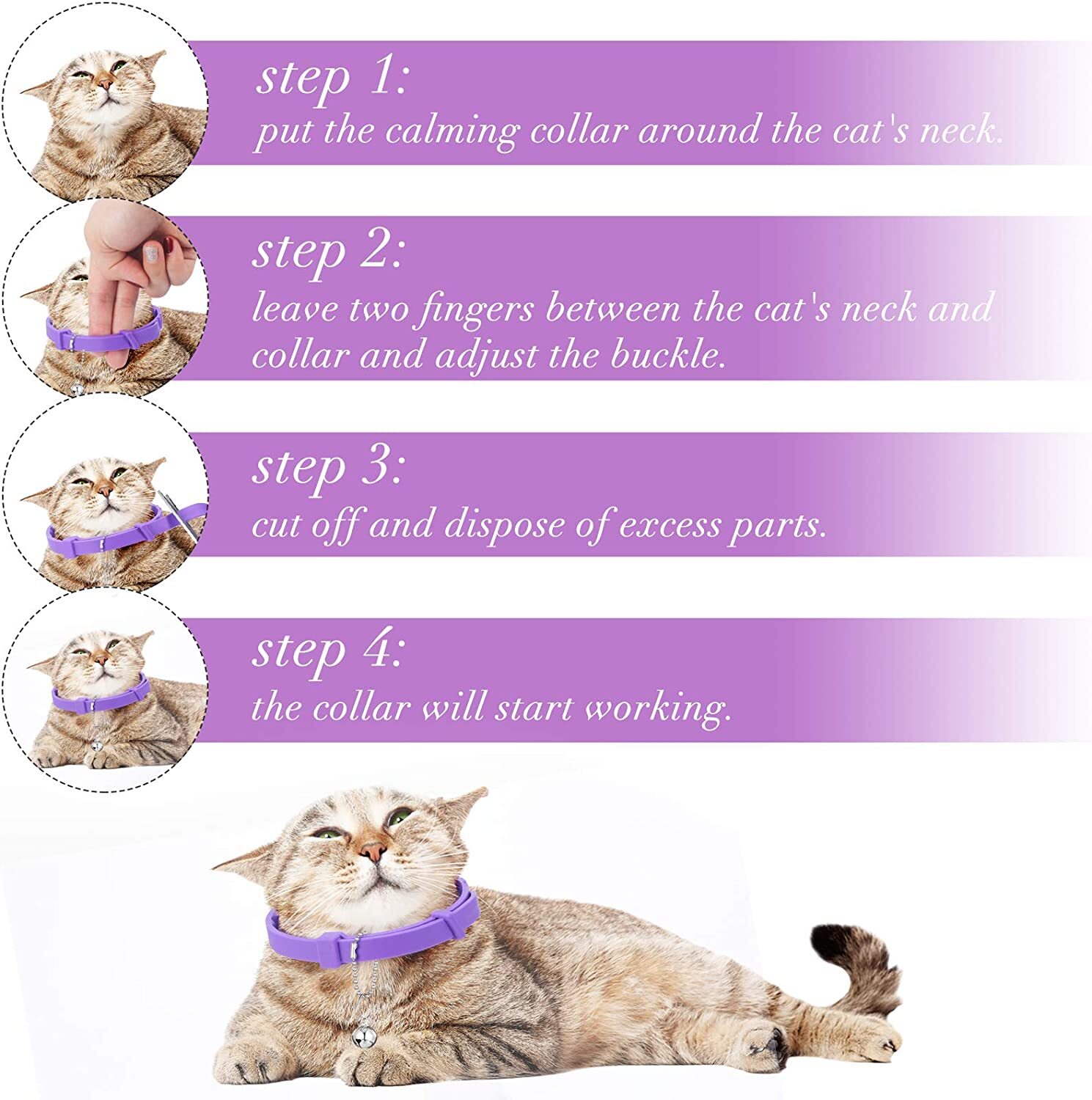 step 1:
put the calming collar around the cat's neck.

step 2:
leave two fingers between the cat's neck and collar and adjust the buckle.

step 3:
cut off and dispose of excess parts.

step 4:
the collar will start working.