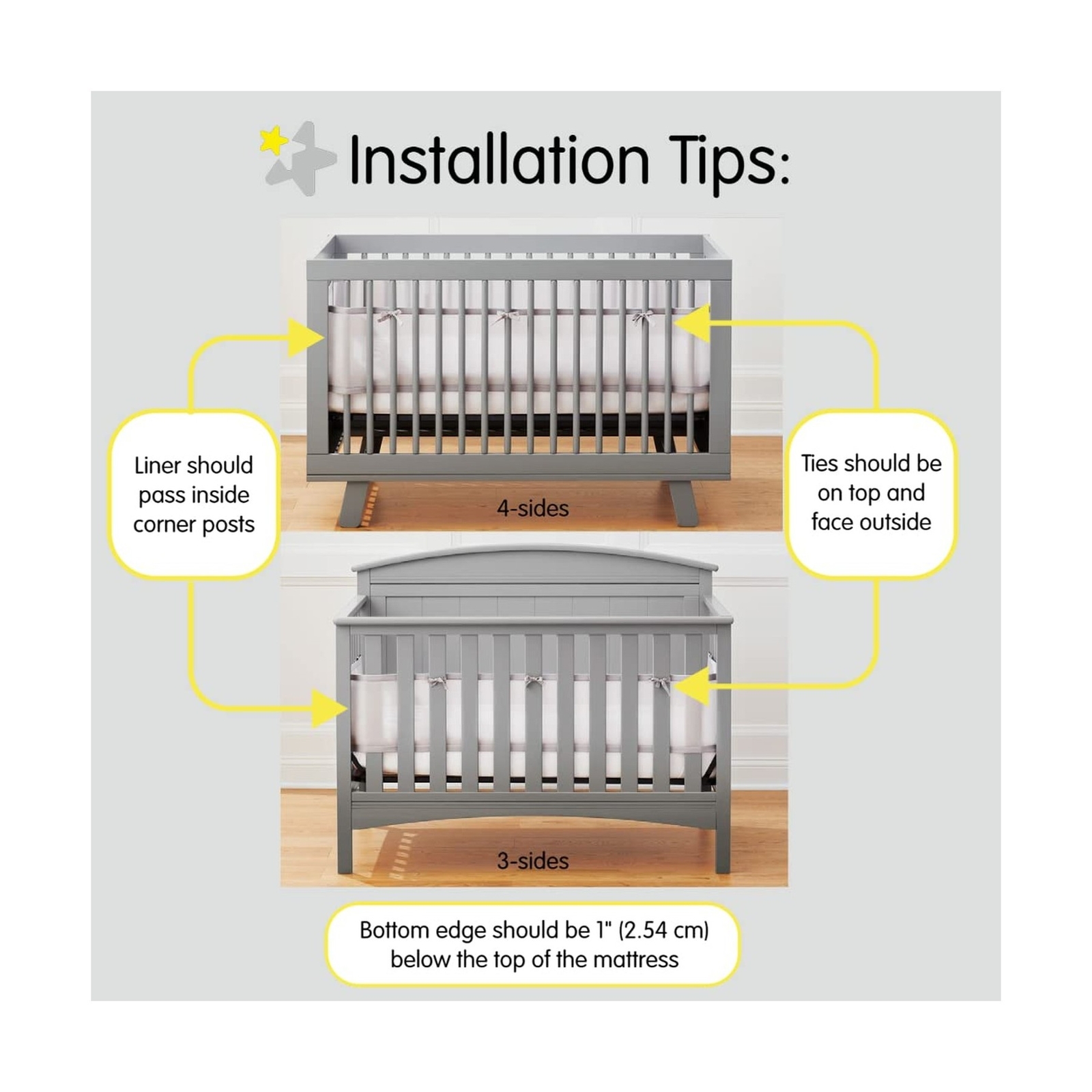 Installation Tips:

Liner should pass inside corner posts

4-sides

Ties should be on top and face outside

3-sides

Bottom edge should be 1" (2.54 cm) below the top of the mattress