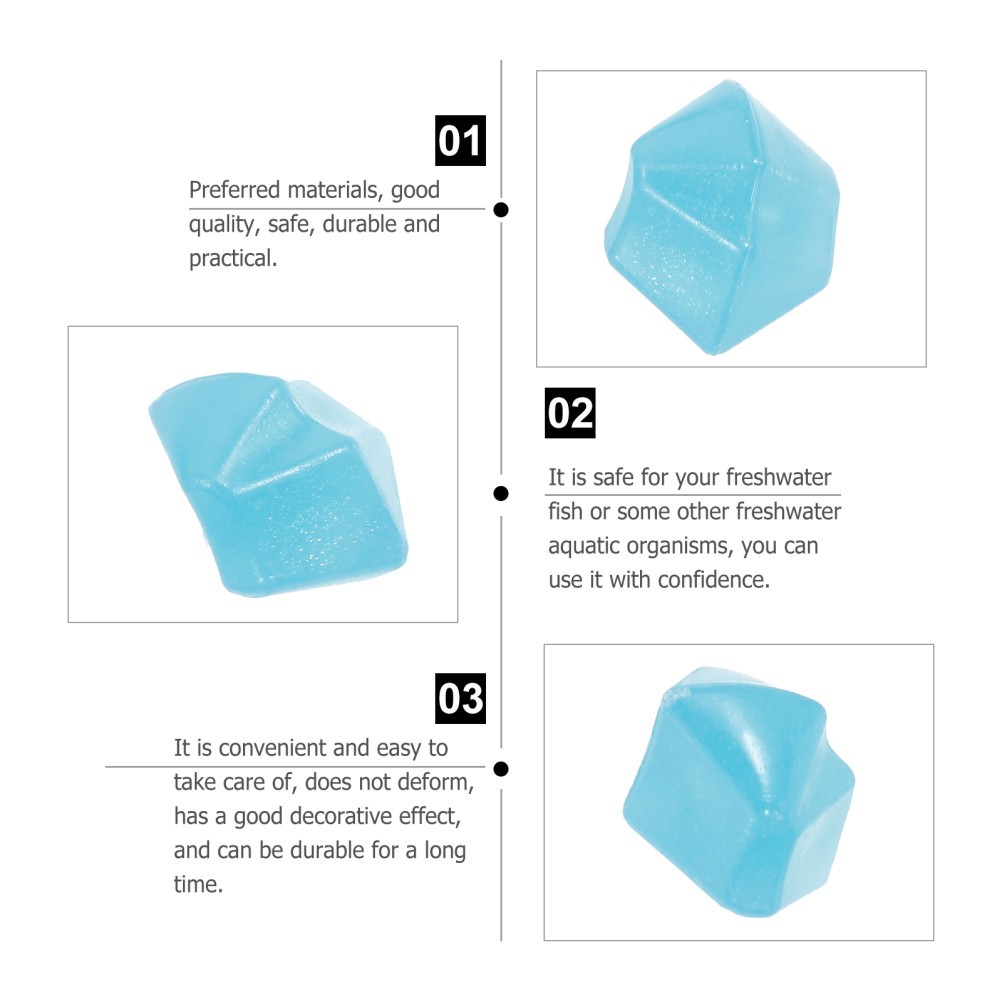 01

Preferred materials, good quality, safe, durable and practical.

02

It is safe for your freshwater fish or some other freshwater aquatic organisms, you can use it with confidence.

03

It is convenient and easy to take care of, does not deform, has a good decorative effect, and can be durable for a long time.