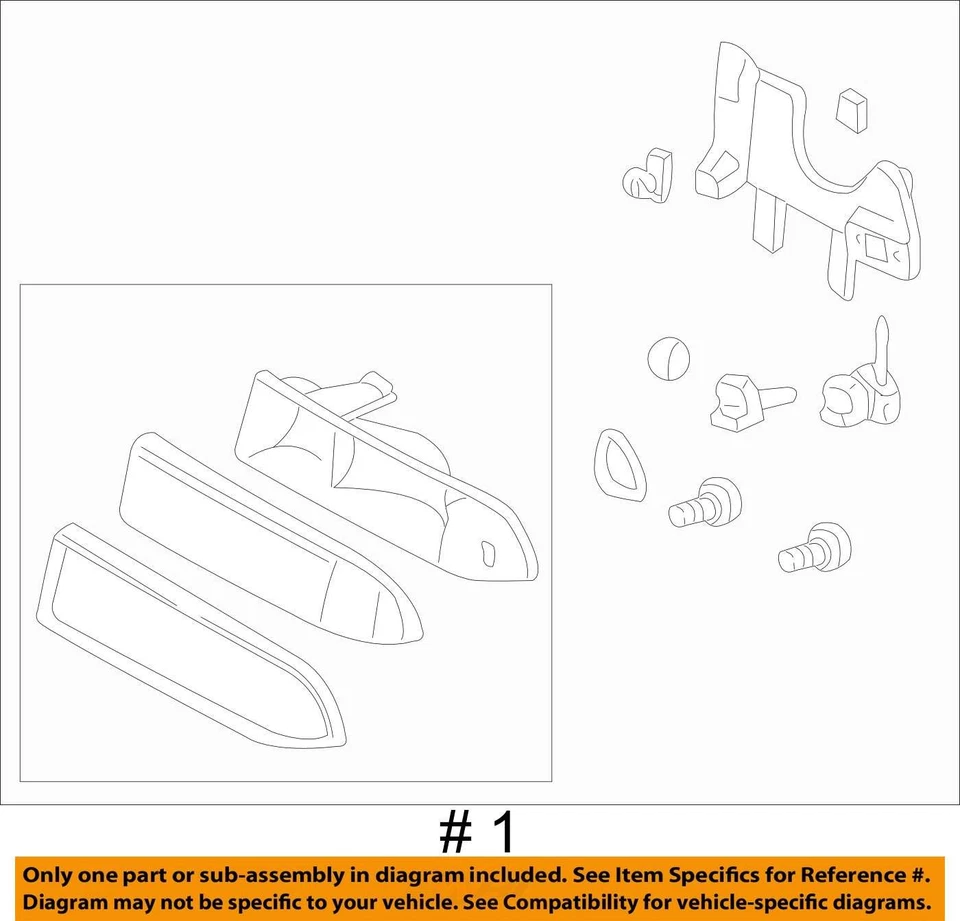 # 1

Only one part or sub-assembly in diagram included. See Item Specifics for Reference #. Diagram may not be specific to your vehicle. See Compatibility for vehicle-specific diagrams.