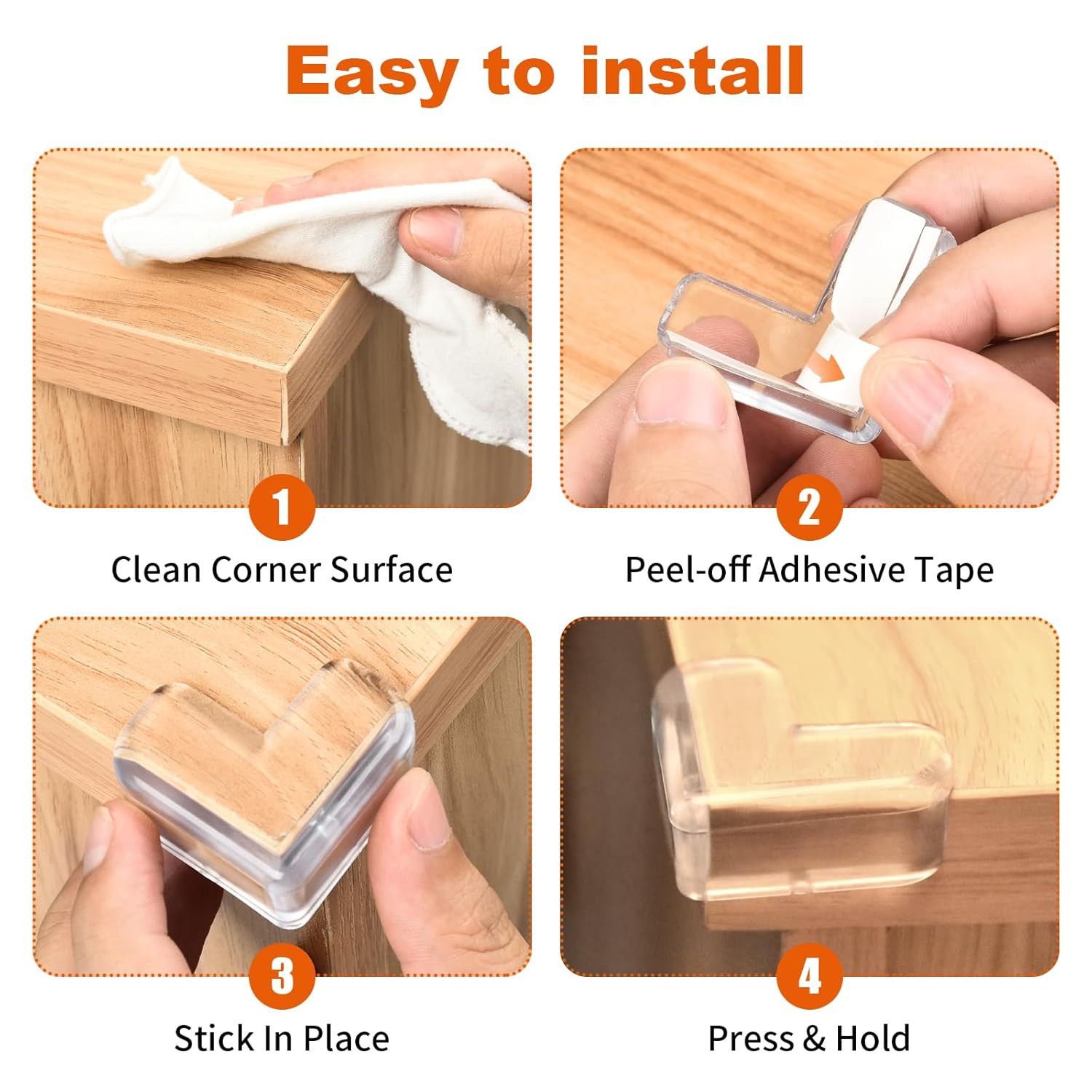 Easy to install

1
Clean Corner Surface

2
Peel-off Adhesive Tape

3
Stick In Place

4
Press & Hold