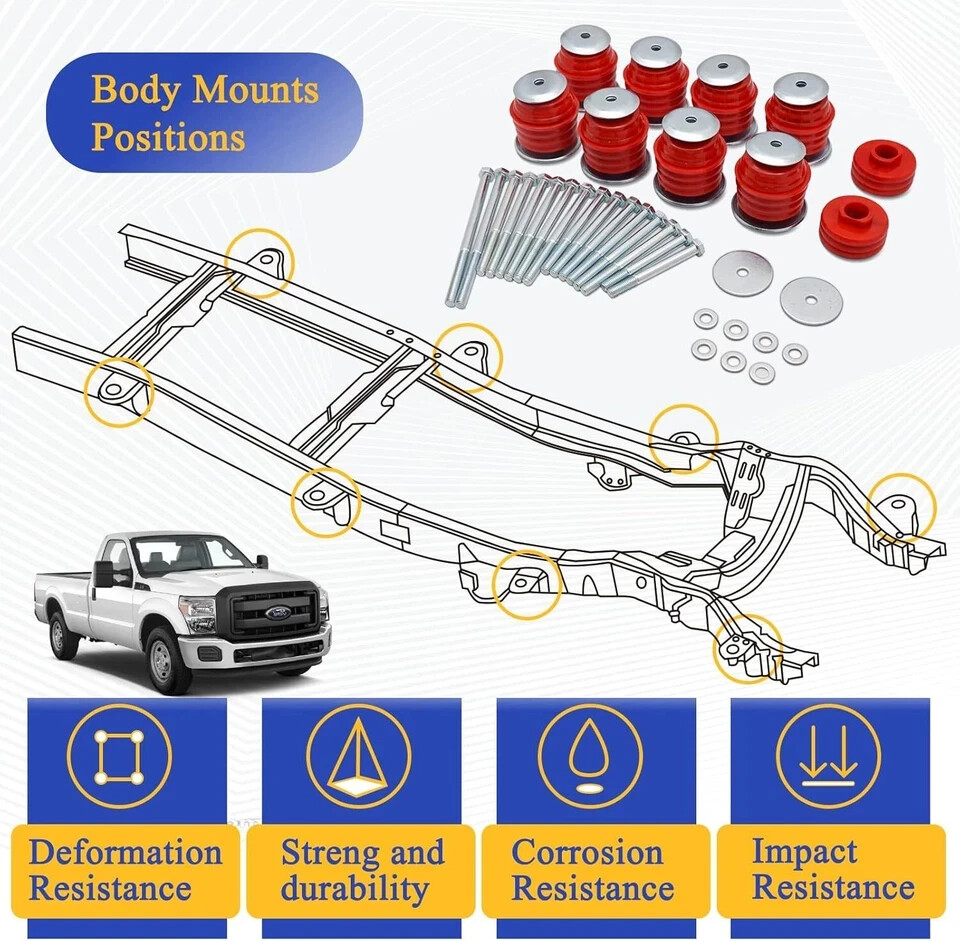 Body Mounts Positions

Deformation Resistance

Streng and durability

Corrosion Resistance

Impact Resistance