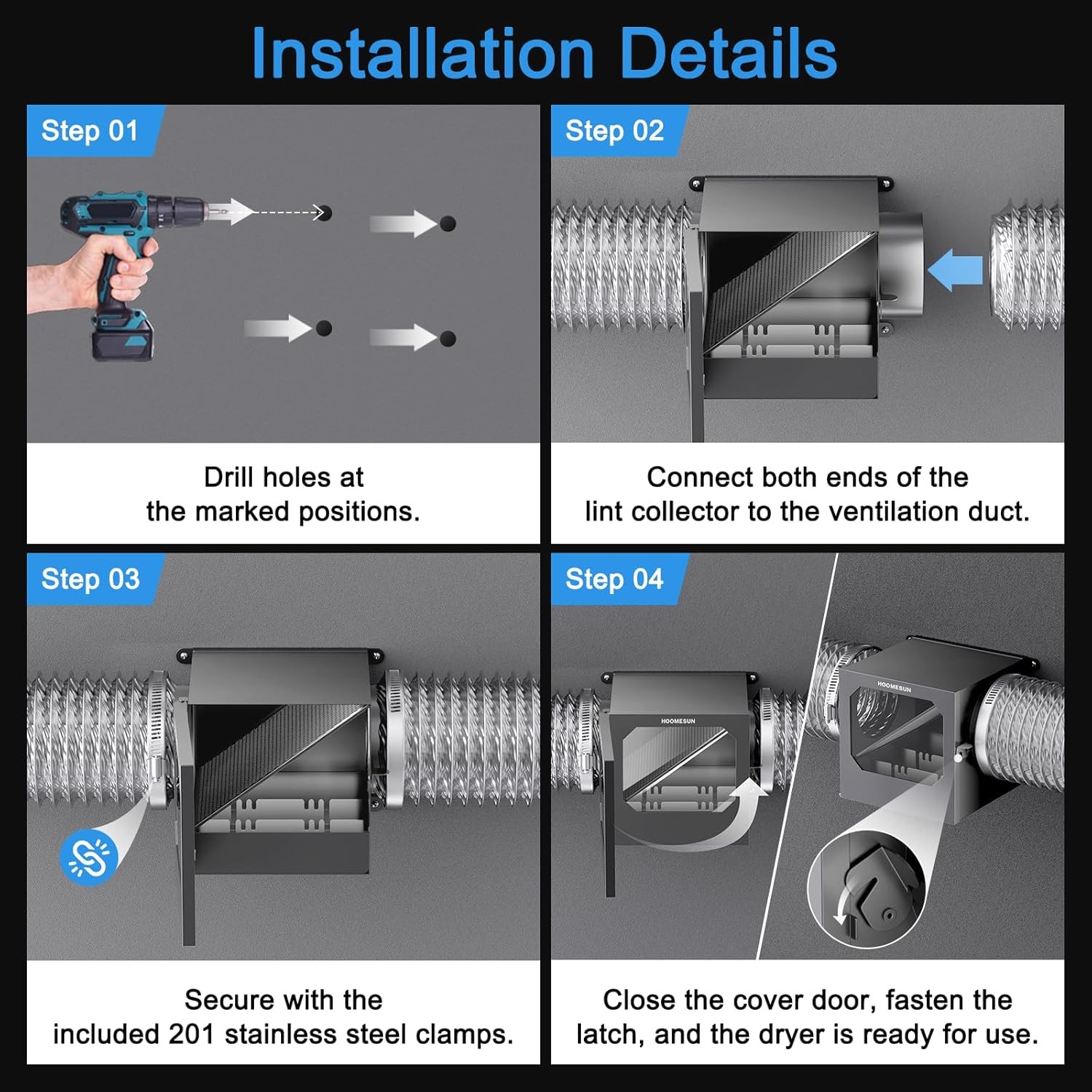 Installation Details

Step 01

Drill holes at the marked positions.

Step 02

Connect both ends of the lint collector to the ventilation duct.

Step 03

Secure with the included 201 stainless steel clamps.

Step 04

HOOMESUN

HOOMESUN

Close the cover door, fasten the latch, and the dryer is ready for use.