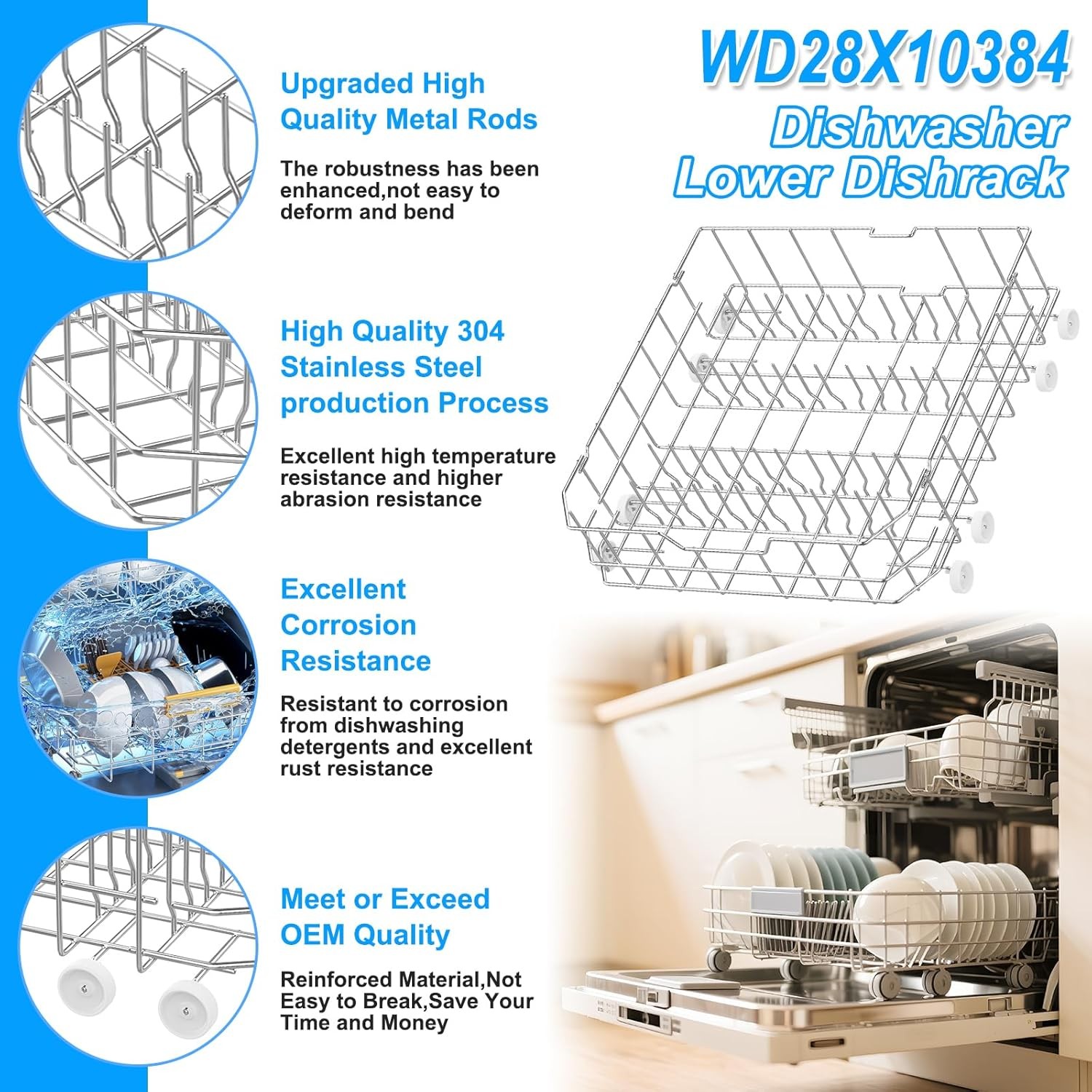 WD28X10384
Dishwasher
Lower Dishrack

Upgraded High Quality Metal Rods

The robustness has been enhanced,not easy to deform and bend

High Quality 304 Stainless Steel production Process

Excellent high temperature resistance and higher abrasion resistance

Excellent Corrosion Resistance

Resistant to corrosion from dishwashing detergents and excellent rust resistance

Meet or Exceed OEM Quality

Reinforced Material,Not Easy to Break,Save Your Time and Money