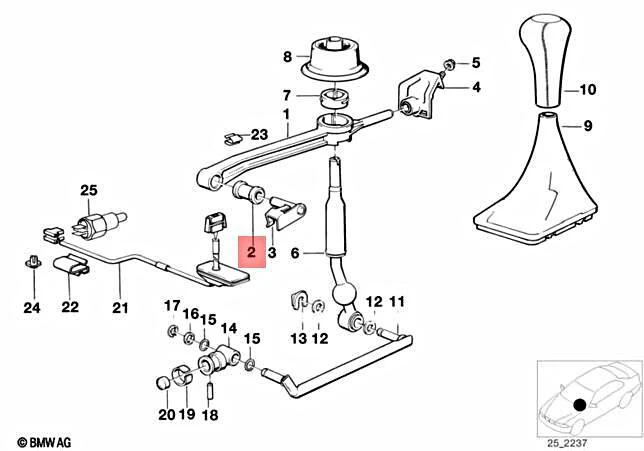 8
5
4
10
7
1
9
23
25
2
3
6
24
22
21
17
16
15
14
15
13
12
12
11
20
19
18
© BMW AG
25_2237