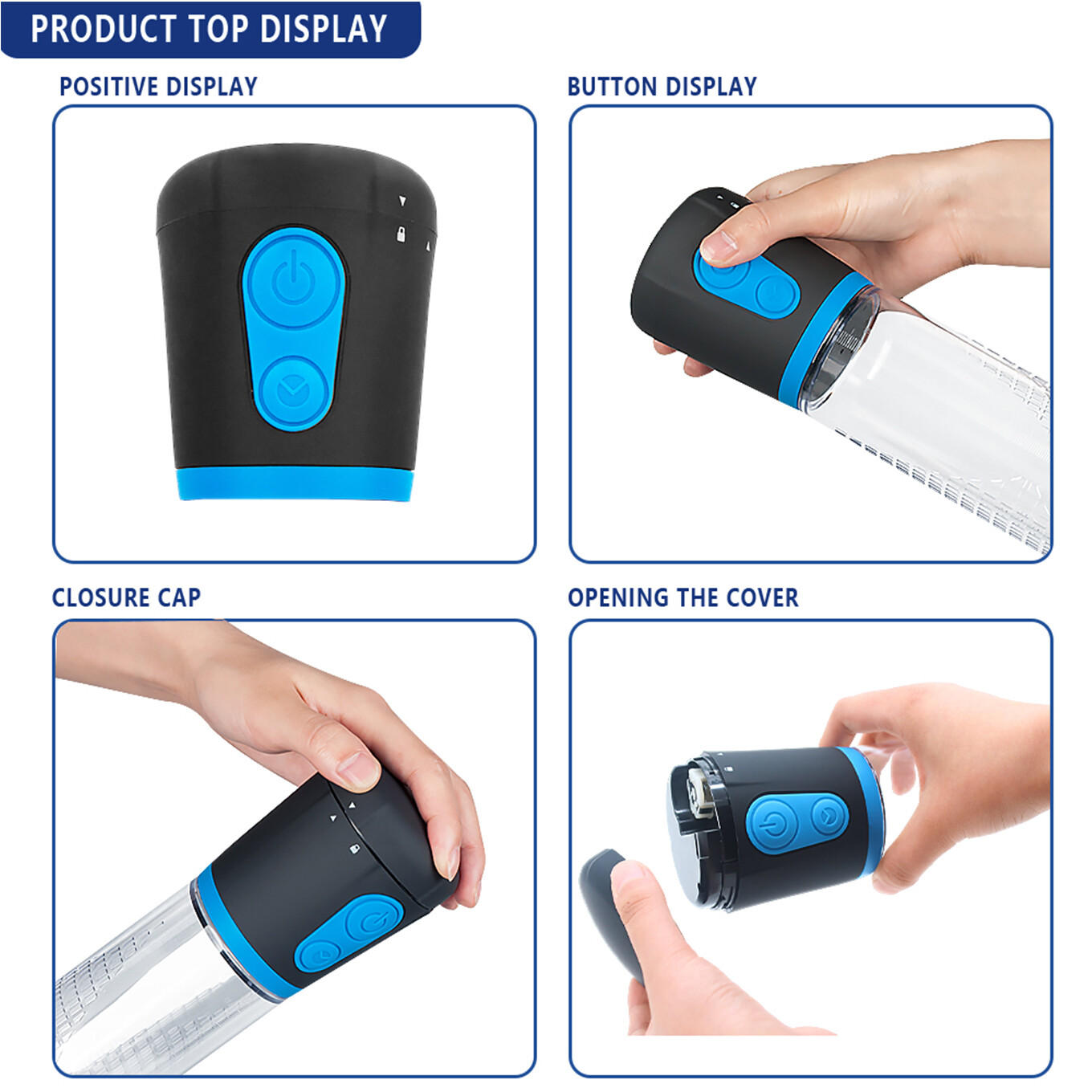 PRODUCT TOP DISPLAY

POSITIVE DISPLAY

BUTTON DISPLAY

CLOSURE CAP

OPENING THE COVER