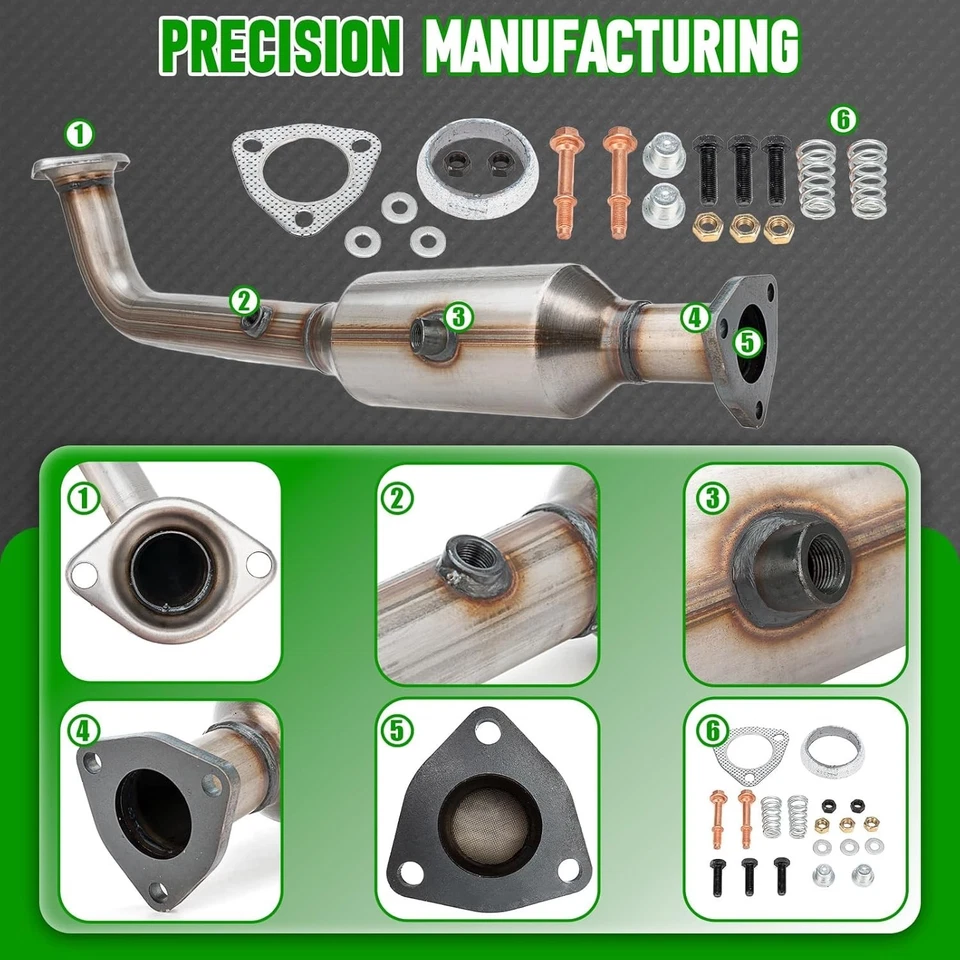 PRECISION MANUFACTURING

①
⑥
②
③
④
⑤

①
②
③
④
⑤
⑥