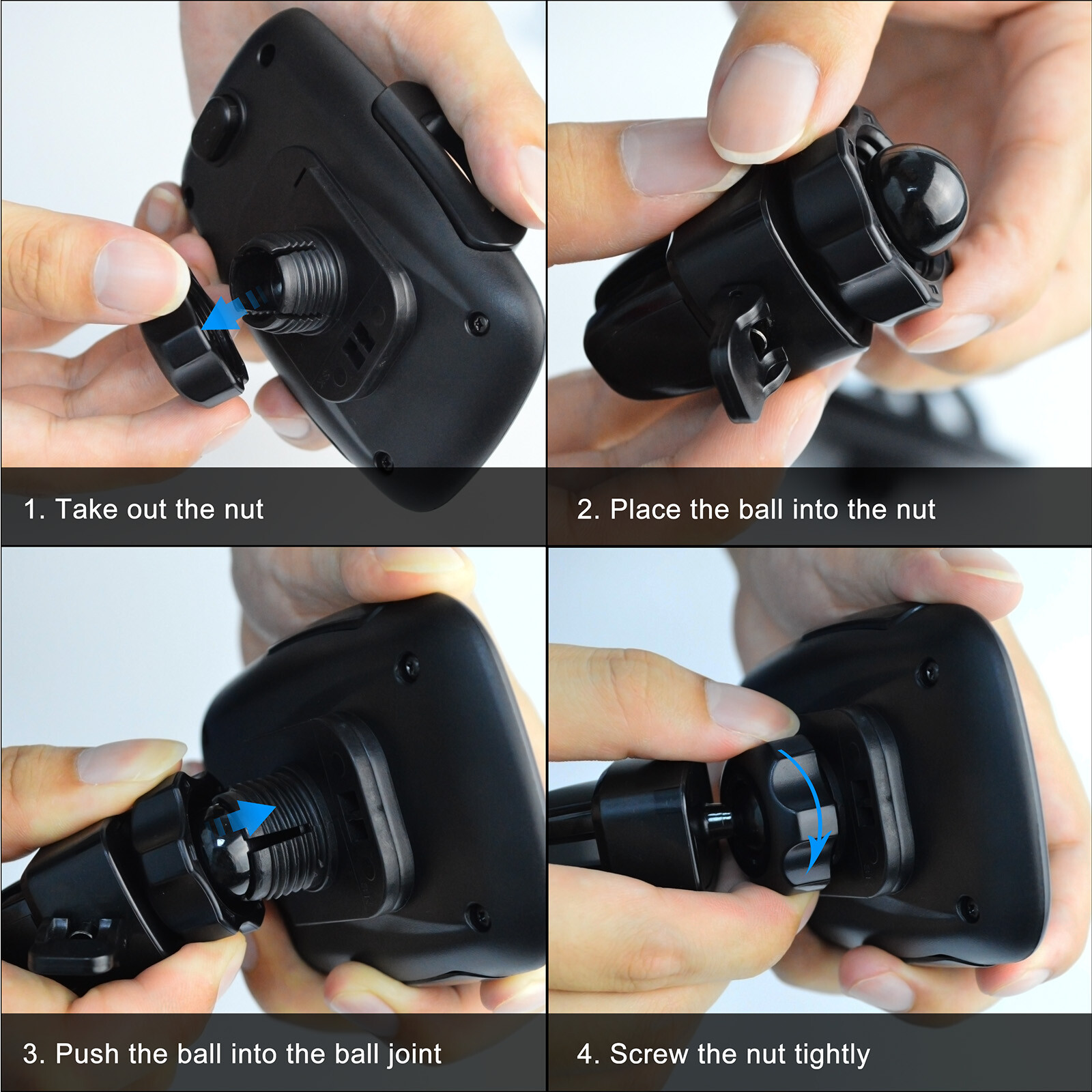 1. Take out the nut

2. Place the ball into the nut

3. Push the ball into the ball joint

4. Screw the nut tightly