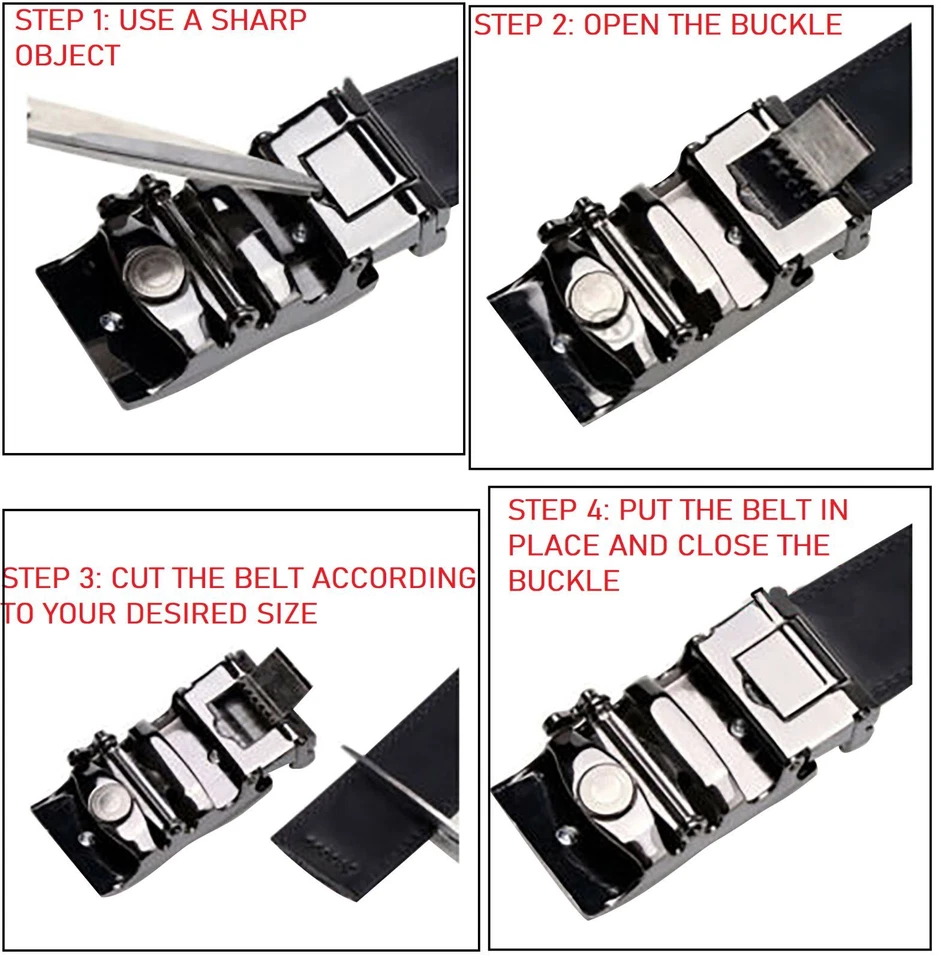 STEP 1: USE A SHARP OBJECT

STEP 2: OPEN THE BUCKLE

STEP 3: CUT THE BELT ACCORDING TO YOUR DESIRED SIZE

STEP 4: PUT THE BELT IN PLACE AND CLOSE THE BUCKLE