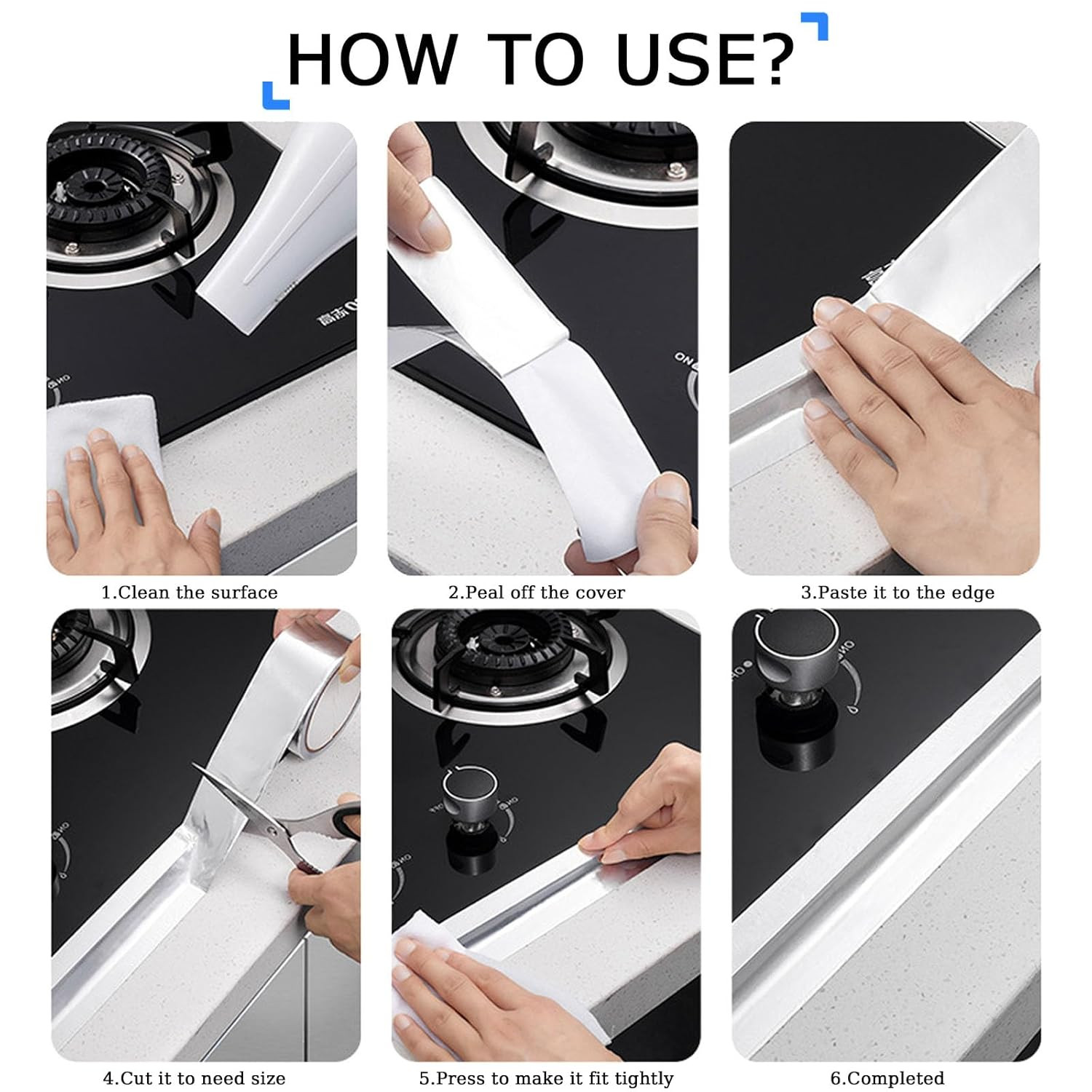 HOW TO USE?

1.Clean the surface

2.Peal off the cover

3.Paste it to the edge

4.Cut it to need size

5.Press to make it fit tightly

6.Completed