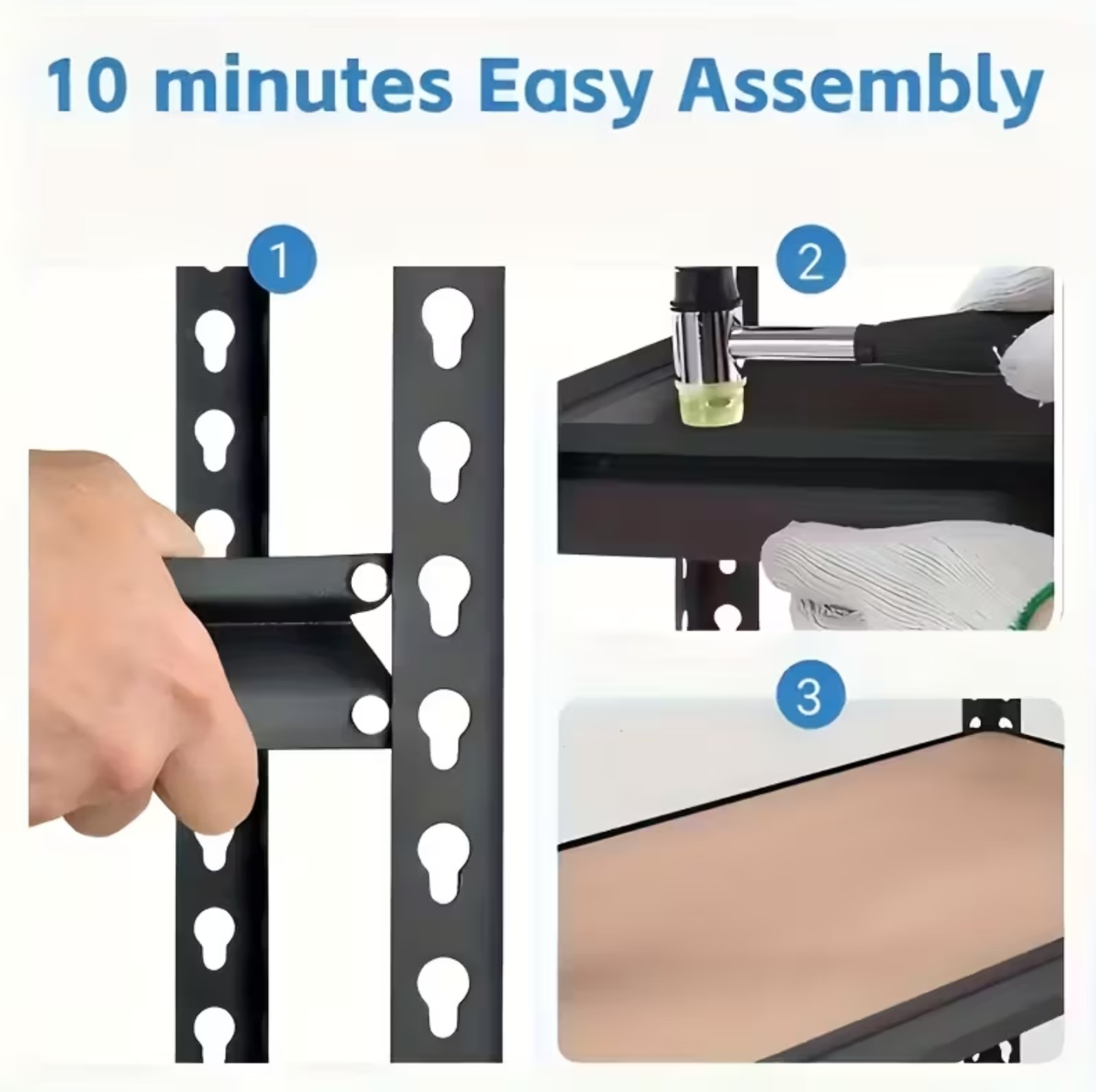 10 minutes Easy Assembly

1

2

3