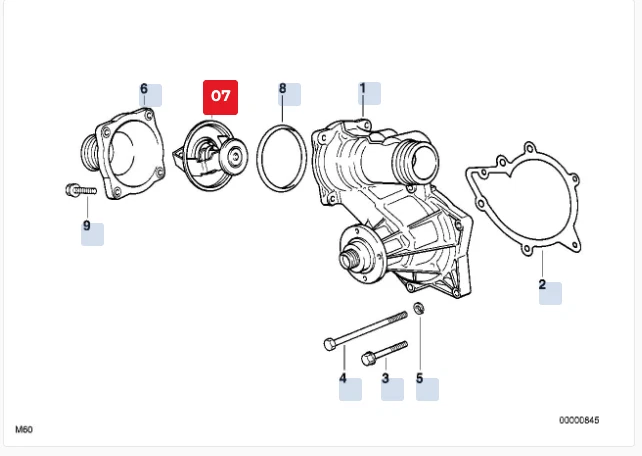 6
07
8
1
9
2
4
3
5
M60
00000845