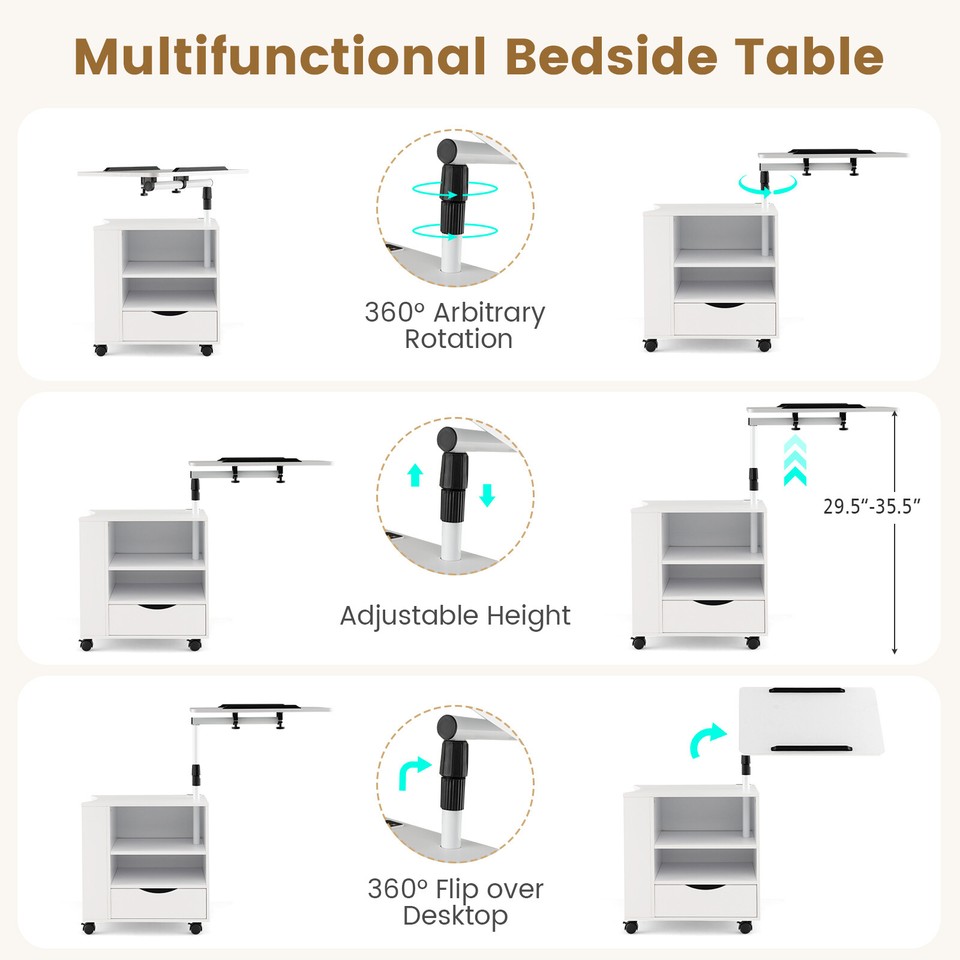 Multifunctional Bedside Table

360° Arbitrary Rotation

Adjustable Height

29.5"-35.5"

360° Flip over Desktop