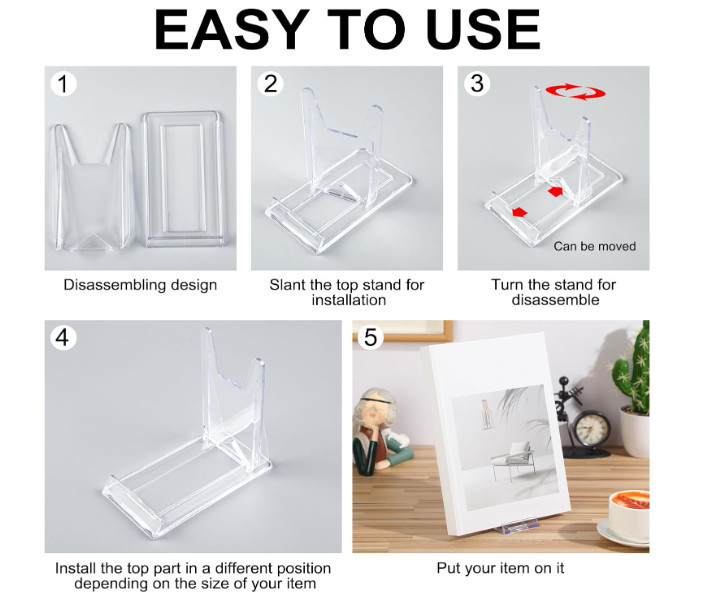 EASY TO USE

1

Disassembling design

2

Slant the top stand for installation

3

Can be moved

Turn the stand for disassemble

4

Install the top part in a different position depending on the size of your item

5

Put your item on it