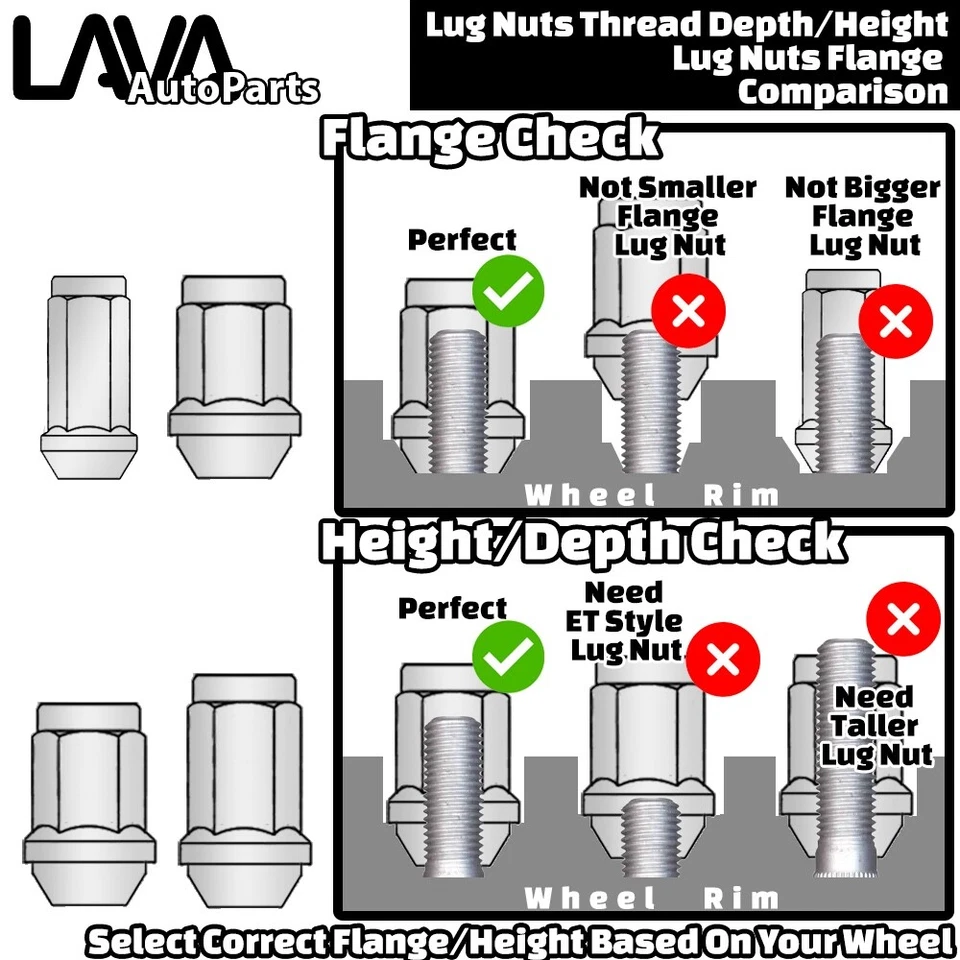 LAVA AutoParts

Lug Nuts Thread Depth/Height
Lug Nuts Flange
Comparison

Flange Check

Perfect

Not Smaller Flange Lug Nut

Not Bigger Flange Lug Nut

Wheel Rim

Height/Depth Check

Perfect

Need ET Style Lug Nut

Need Taller Lug Nut

Wheel Rim

Select Correct Flange/Height Based On Your Wheel