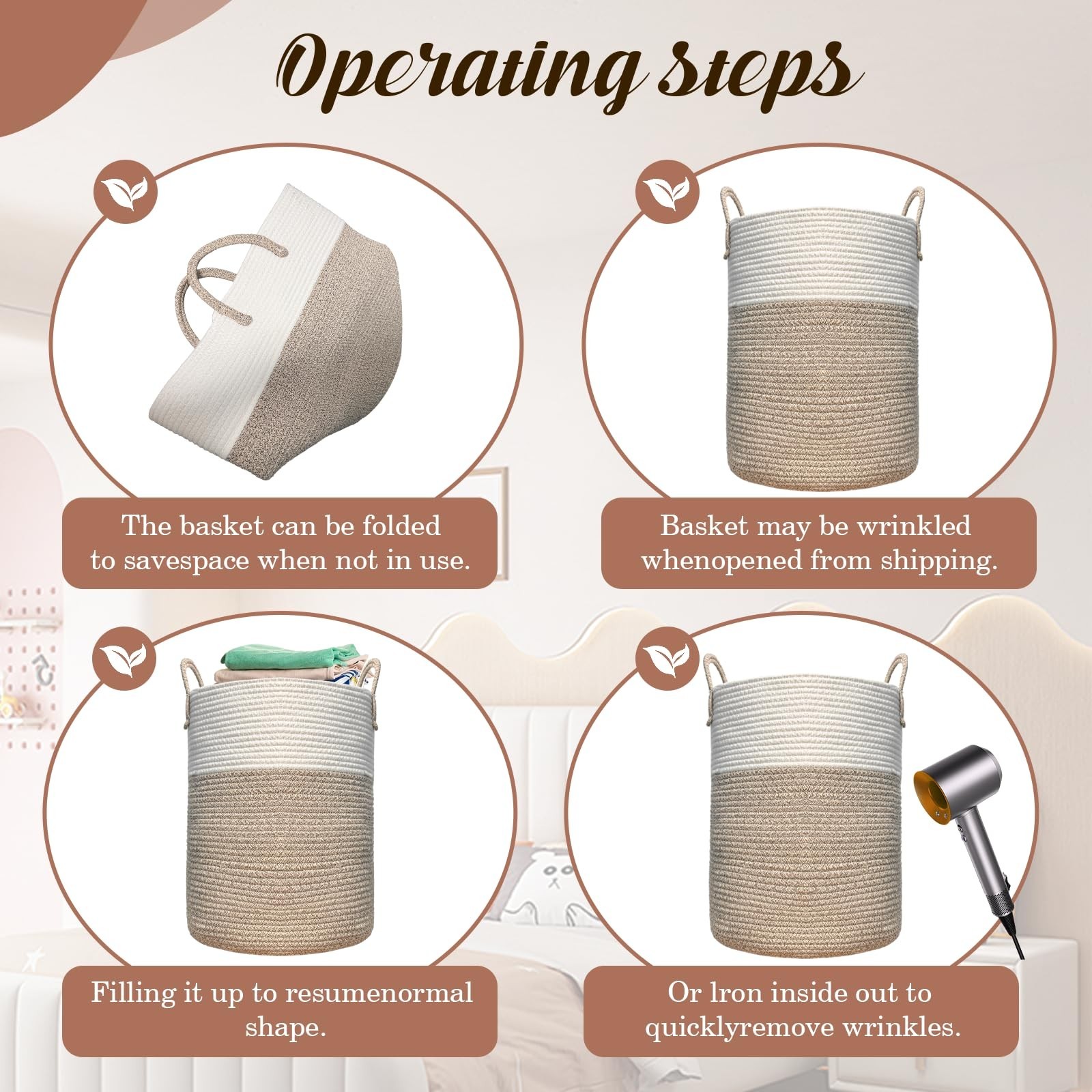 Operating steps

The basket can be folded to savespace when not in use.

Basket may be wrinkled whenopened from shipping.

Filling it up to resumenormal shape.

Or lron inside out to quicklyremove wrinkles.