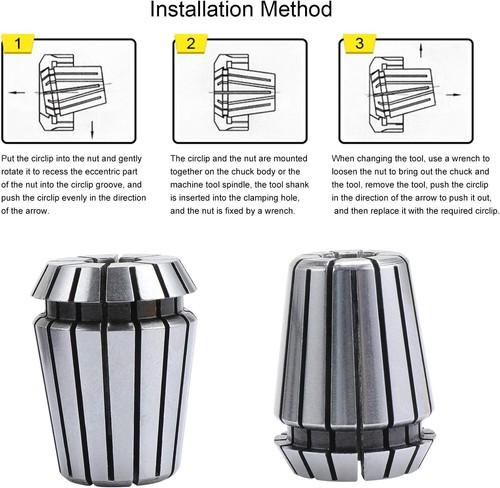 Installation Method

1

Put the circlip into the nut and gently rotate it to recess the eccentric part of the nut into the circlip groove, and push the circlip evenly in the direction of the arrow.

2

The circlip and the nut are mounted together on the chuck body or the machine tool spindle, the tool shank is inserted into the clamping hole, and the nut is fixed by a wrench.

3

When changing the tool, use a wrench to loosen the nut to bring out the chuck and the tool, remove the tool, push the circlip in the direction of the arrow to push it out, and then replace it with the required circlip.