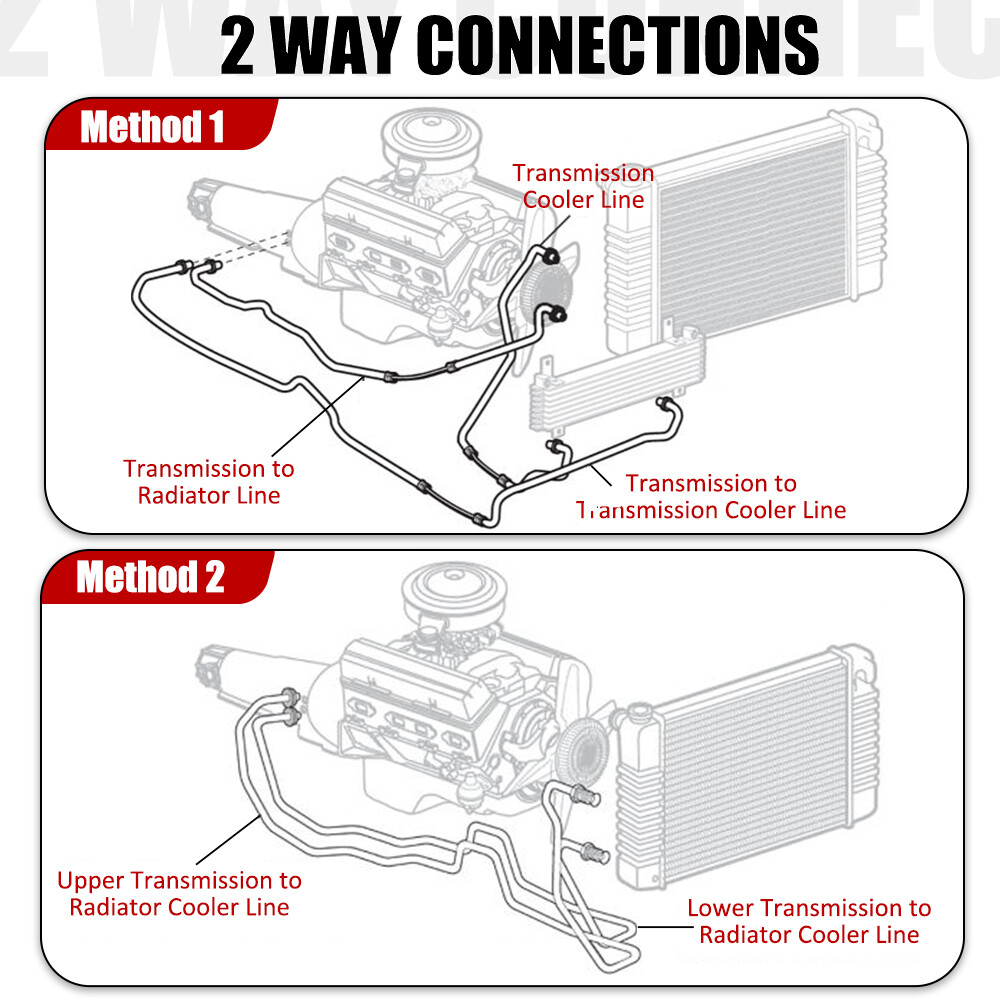 2 WAY CONNECTIONS

Method 1

Transmission Cooler Line

Transmission to Radiator Line

Transmission to Transmission Cooler Line

Method 2

Upper Transmission to Radiator Cooler Line

Lower Transmission to Radiator Cooler Line