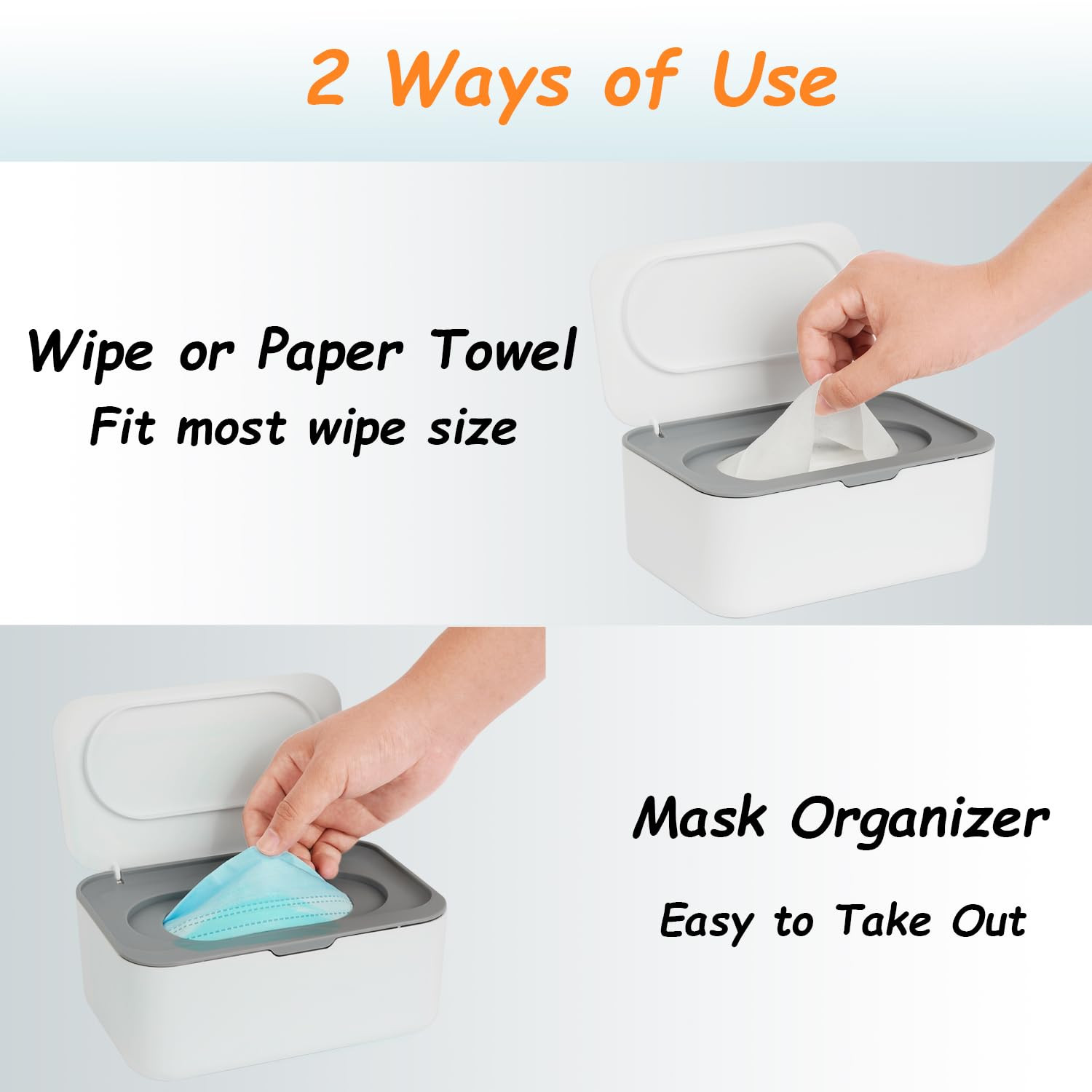 2 Ways of Use

Wipe or Paper Towel
Fit most wipe size

Mask Organizer
Easy to Take Out