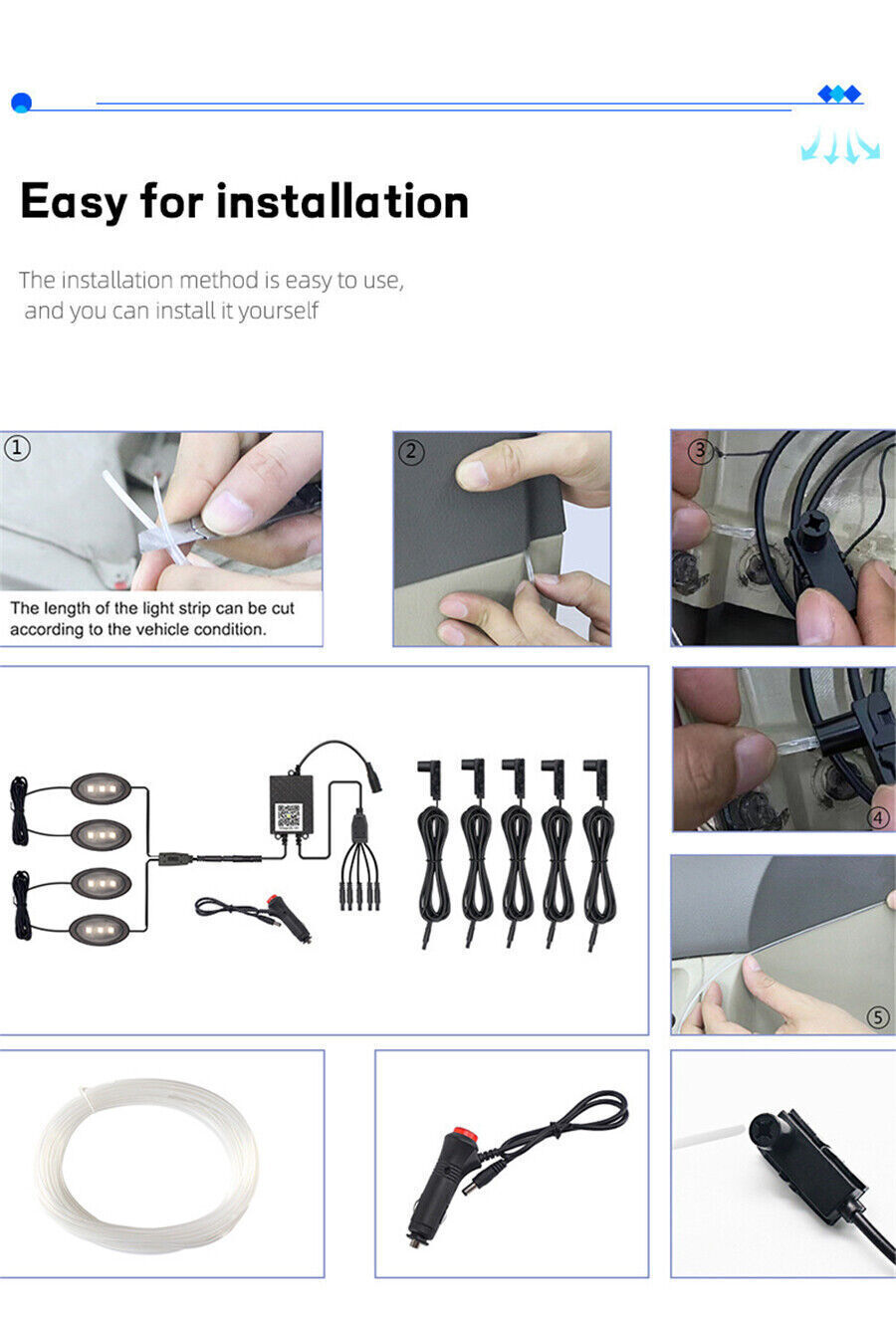 Easy for installation

The installation method is easy to use, and you can install it yourself

①

The length of the light strip can be cut according to the vehicle condition.

②

③

④

⑤