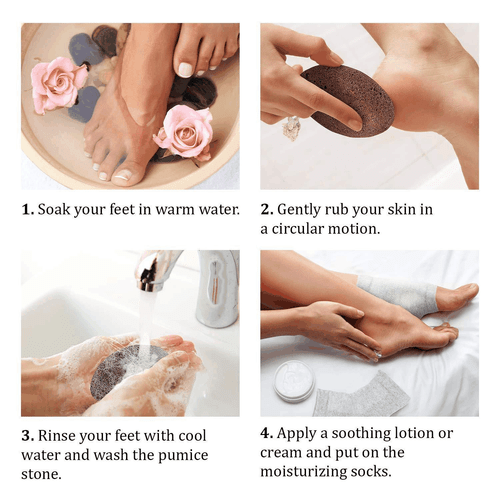 1. Soak your feet in warm water.

2. Gently rub your skin in a circular motion.

3. Rinse your feet with cool water and wash the pumice stone.

4. Apply a soothing lotion or cream and put on the moisturizing socks.