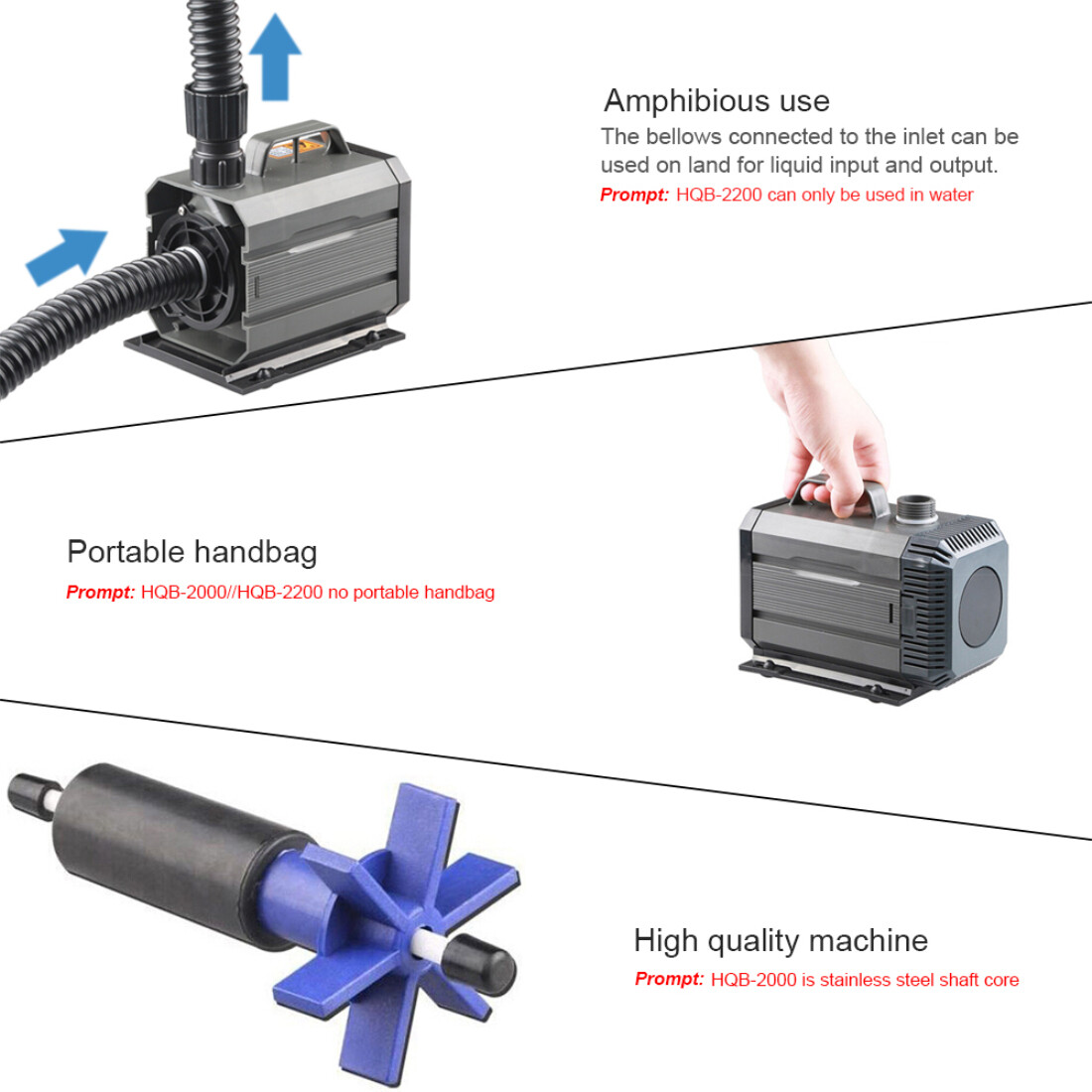 Amphibious use
The bellows connected to the inlet can be used on land for liquid input and output.
Prompt: HQB-2200 can only be used in water

Portable handbag
Prompt: HQB-2000//HQB-2200 no portable handbag

High quality machine
Prompt: HQB-2000 is stainless steel shaft core