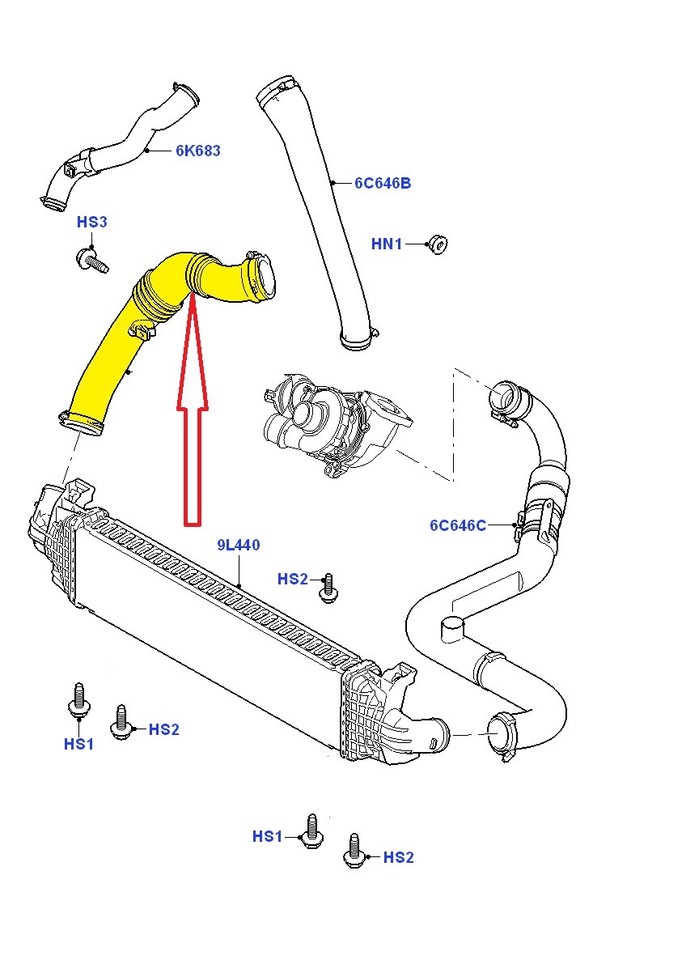 6K683

6C646B

HS3

HN1

6C646C

9L440

HS2

HS1

HS2

HS1

HS2