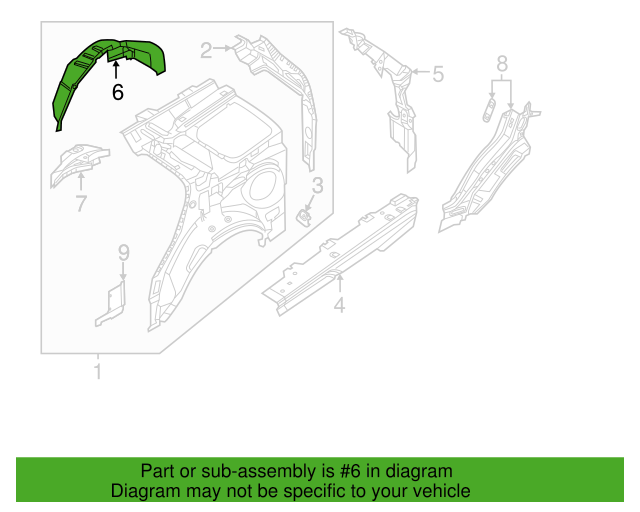 6
2
5
8
7
3
9
4
1

Part or sub-assembly is #6 in diagram
Diagram may not be specific to your vehicle