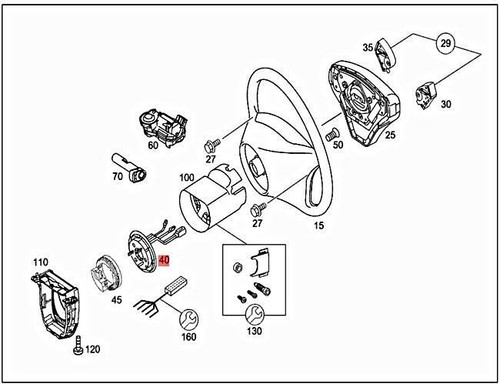 35
29
30
25
50
60
27
70
100
27
15
40
110
45
160
130
120