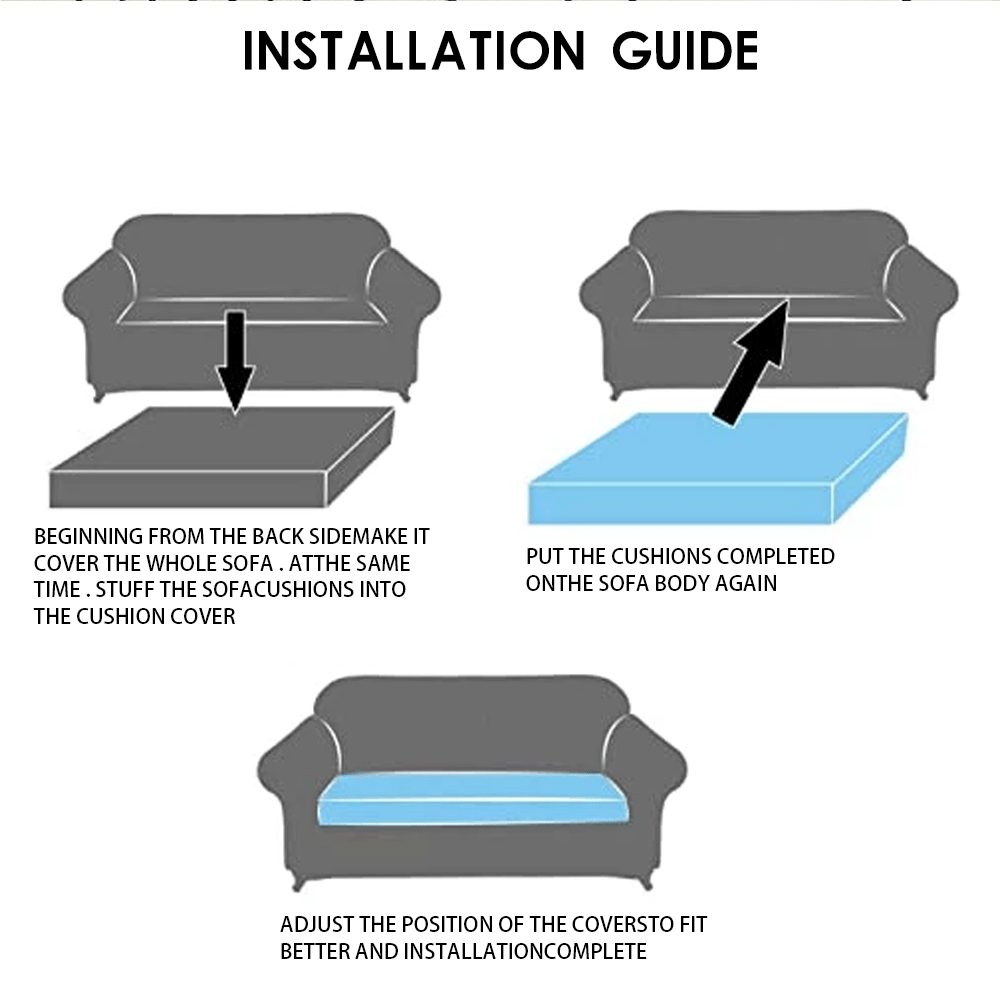 INSTALLATION GUIDE

BEGINNING FROM THE BACK SIDEMAKE IT COVER THE WHOLE SOFA . ATTHE SAME TIME . STUFF THE SOFACUSHIONS INTO THE CUSHION COVER

PUT THE CUSHIONS COMPLETED ONTHE SOFA BODY AGAIN

ADJUST THE POSITION OF THE COVERSTO FIT BETTER AND INSTALLATIONCOMPLETE