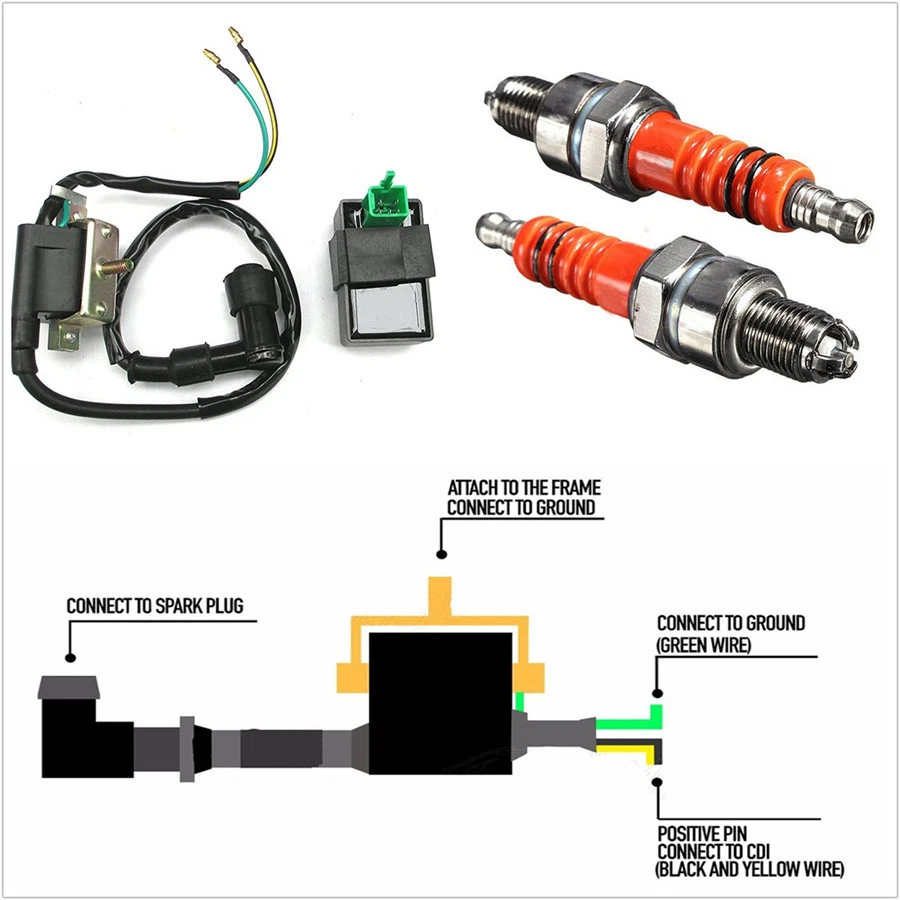 ATTACH TO THE FRAME
CONNECT TO GROUND

CONNECT TO SPARK PLUG

CONNECT TO GROUND
(GREEN WIRE)

POSITIVE PIN
CONNECT TO CDI
(BLACK AND YELLOW WIRE)