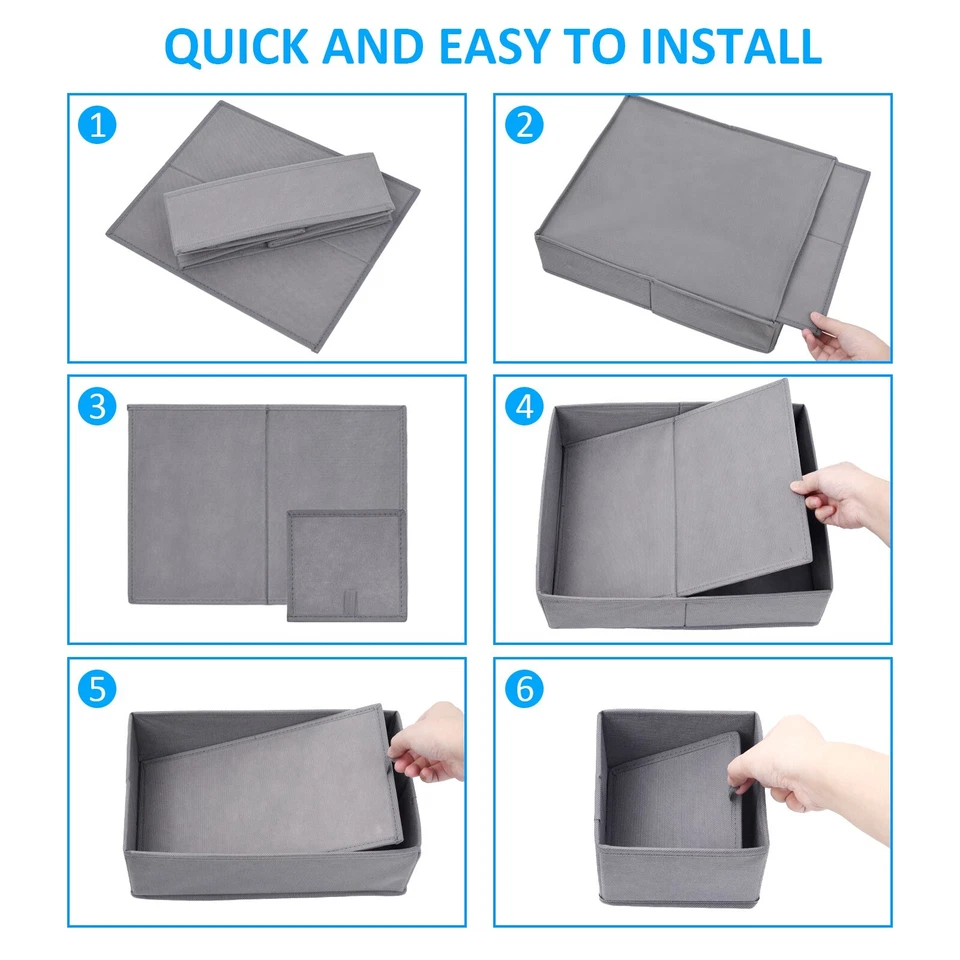 QUICK AND EASY TO INSTALL

1

2

3

4

5

6