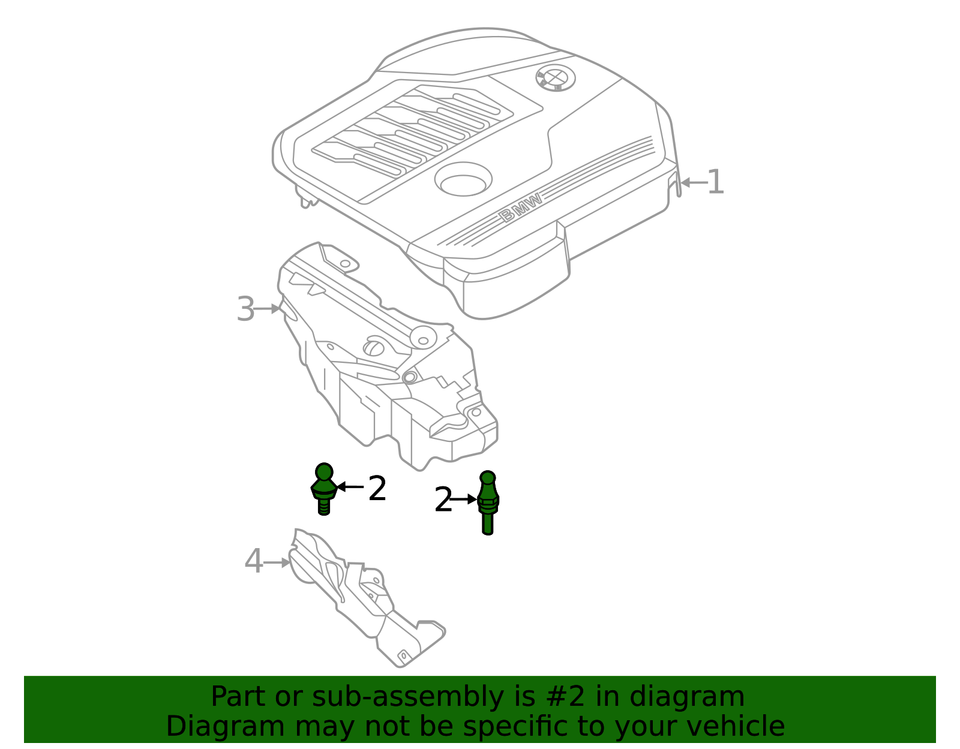 BMW

1

3

2

2

4

Part or sub-assembly is #2 in diagram
Diagram may not be specific to your vehicle