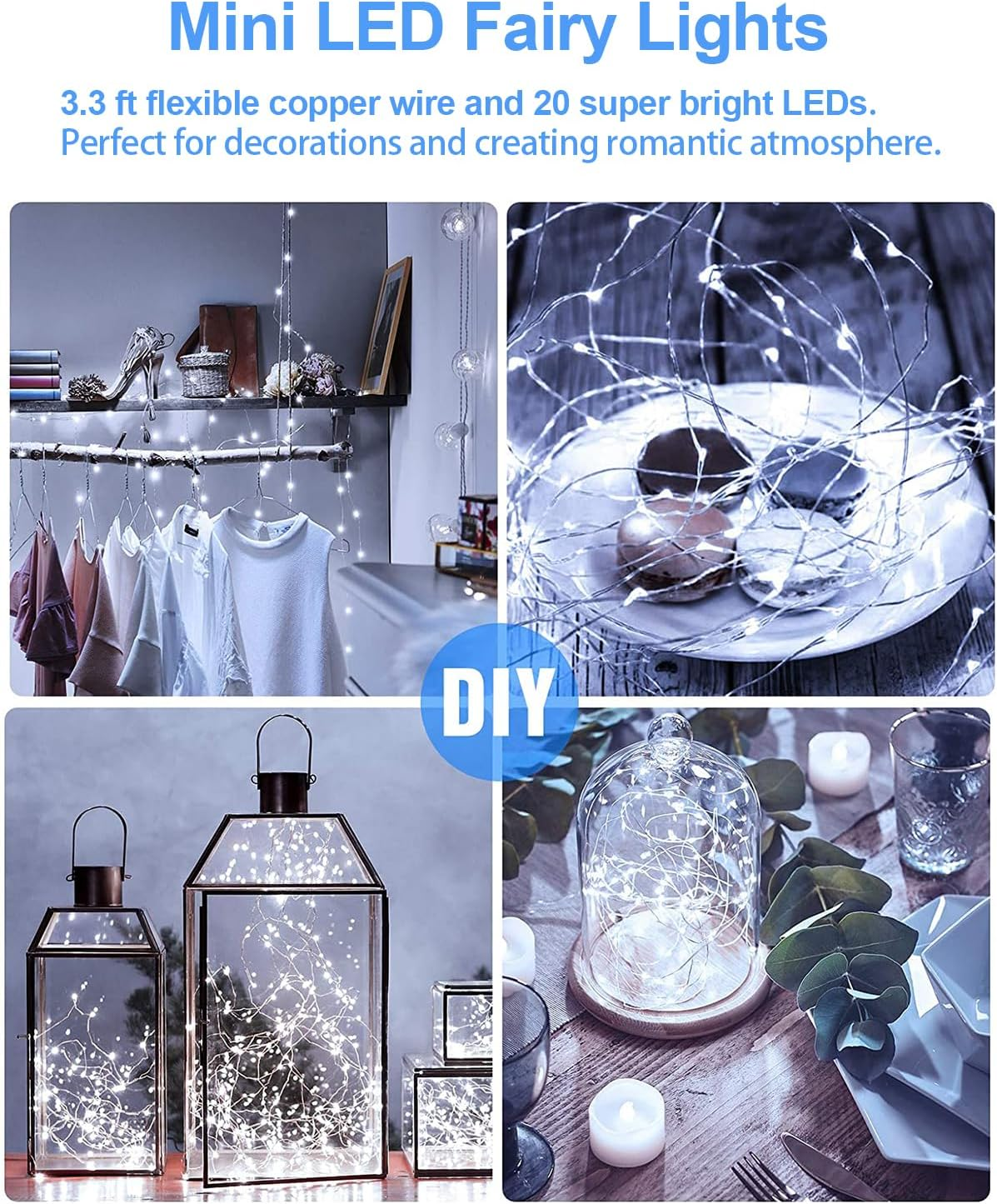 Mini LED Fairy Lights

3.3 ft flexible copper wire and 20 super bright LEDs.
Perfect for decorations and creating romantic atmosphere.

DIY