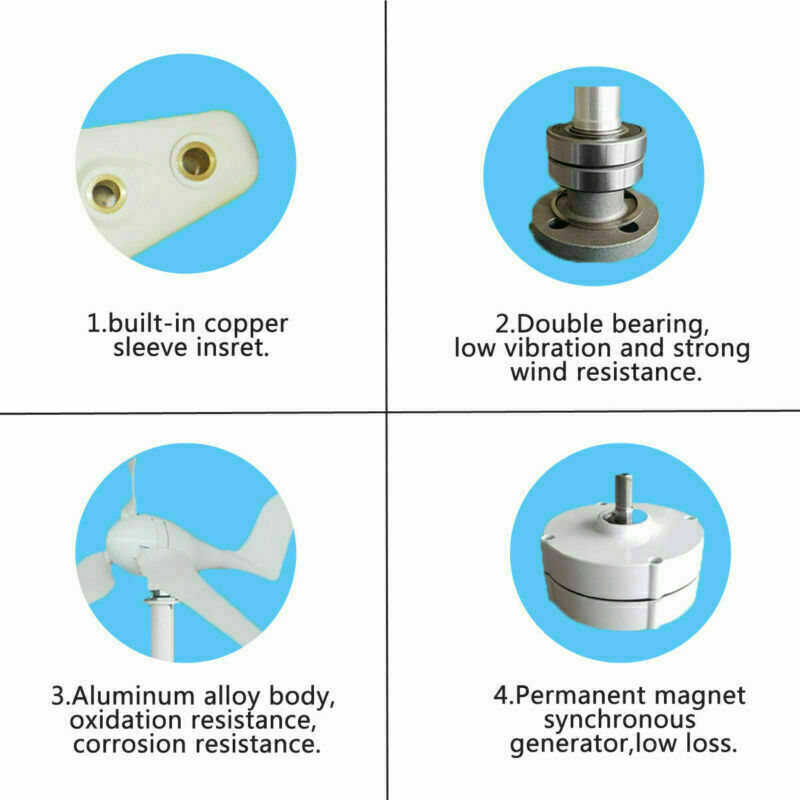 1.built-in copper sleeve insret.

2.Double bearing, low vibration and strong wind resistance.

3.Aluminum alloy body, oxidation resistance, corrosion resistance.

4.Permanent magnet synchronous generator,low loss.