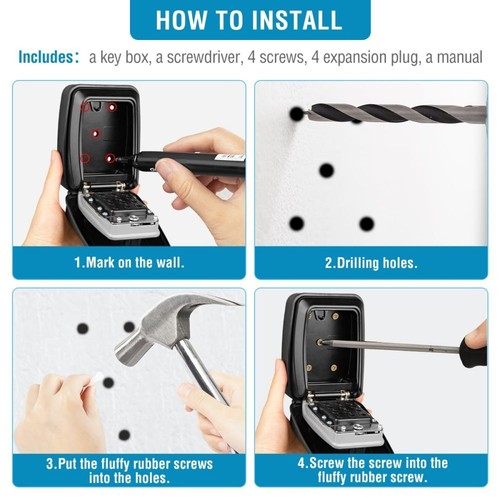 HOW TO INSTALL

Includes: a key box, a screwdriver, 4 screws, 4 expansion plug, a manual

1.Mark on the wall.

2.Drilling holes.

3.Put the fluffy rubber screws into the holes.

4.Screw the screw into the fluffy rubber screw.