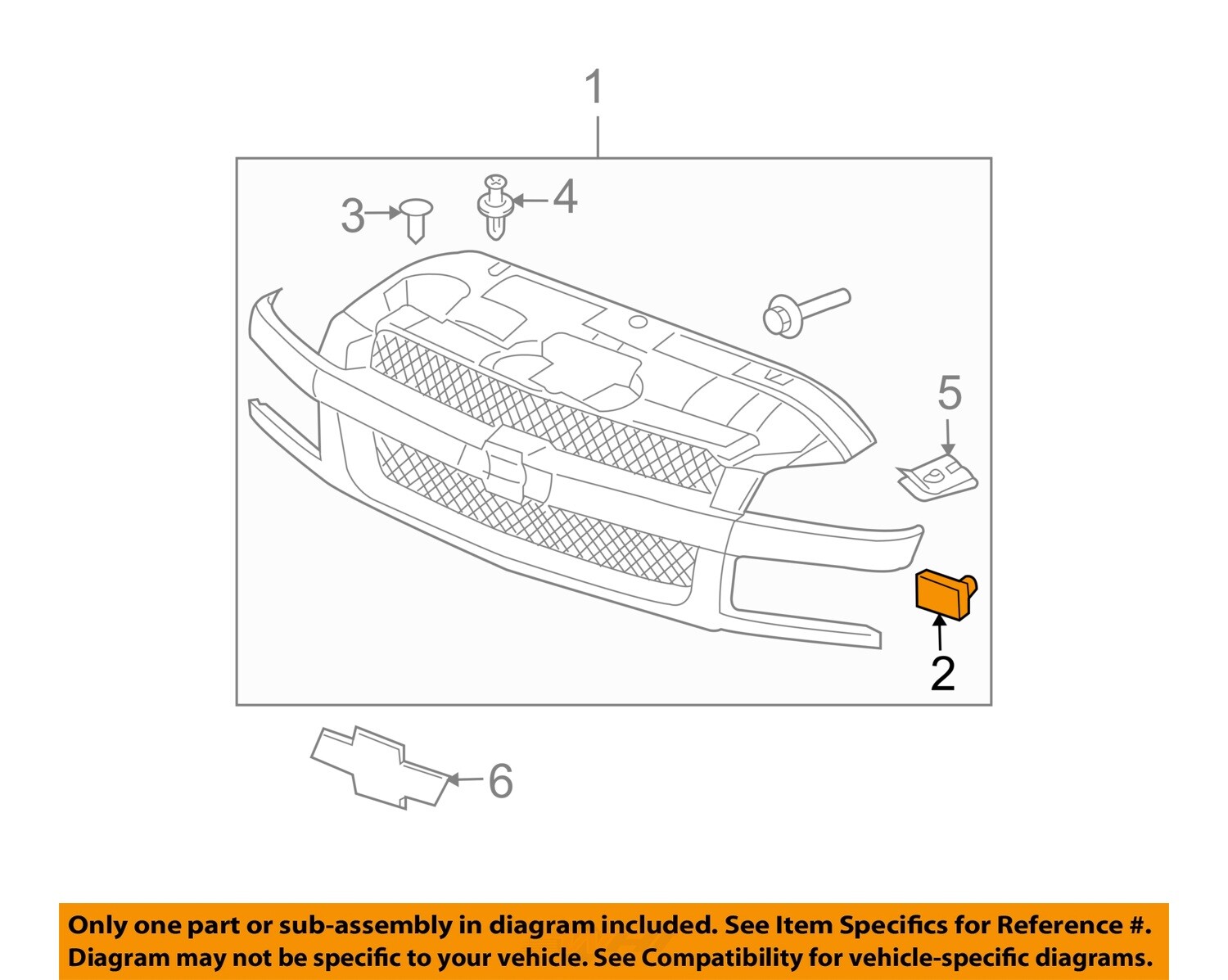 1

3

4

5

2

6

Only one part or sub-assembly in diagram included. See Item Specifics for Reference #.
Diagram may not be specific to your vehicle. See Compatibility for vehicle-specific diagrams.