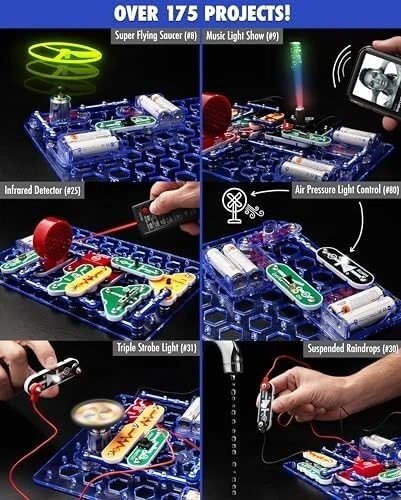 OVER 175 PROJECTS!

Super Flying Saucer (#8)

Music Light Show (#9)

Infrared Detector (#25)

Air Pressure Light Control (#80)

Triple Strobe Light (#31)

Suspended Raindrops (#30)