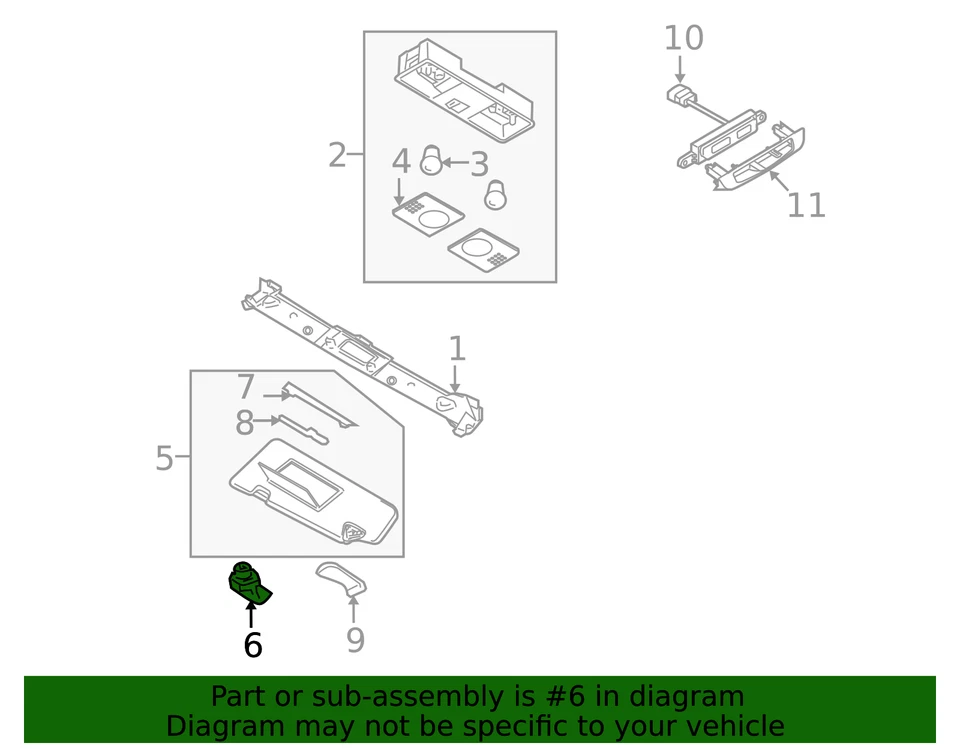 10

2
4
3

11

1

7
8
5

6
9

Part or sub-assembly is #6 in diagram
Diagram may not be specific to your vehicle