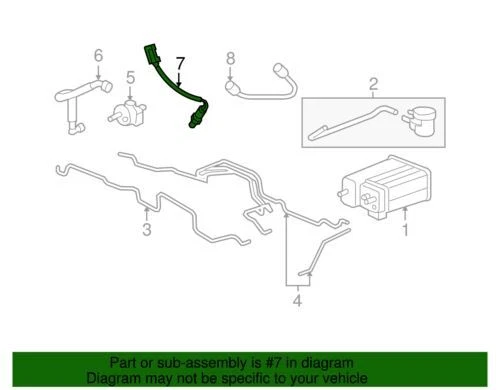 6
7
8
5
2
3
1
4

Part or sub-assembly is #7 in diagram
Diagram may not be specific to your vehicle