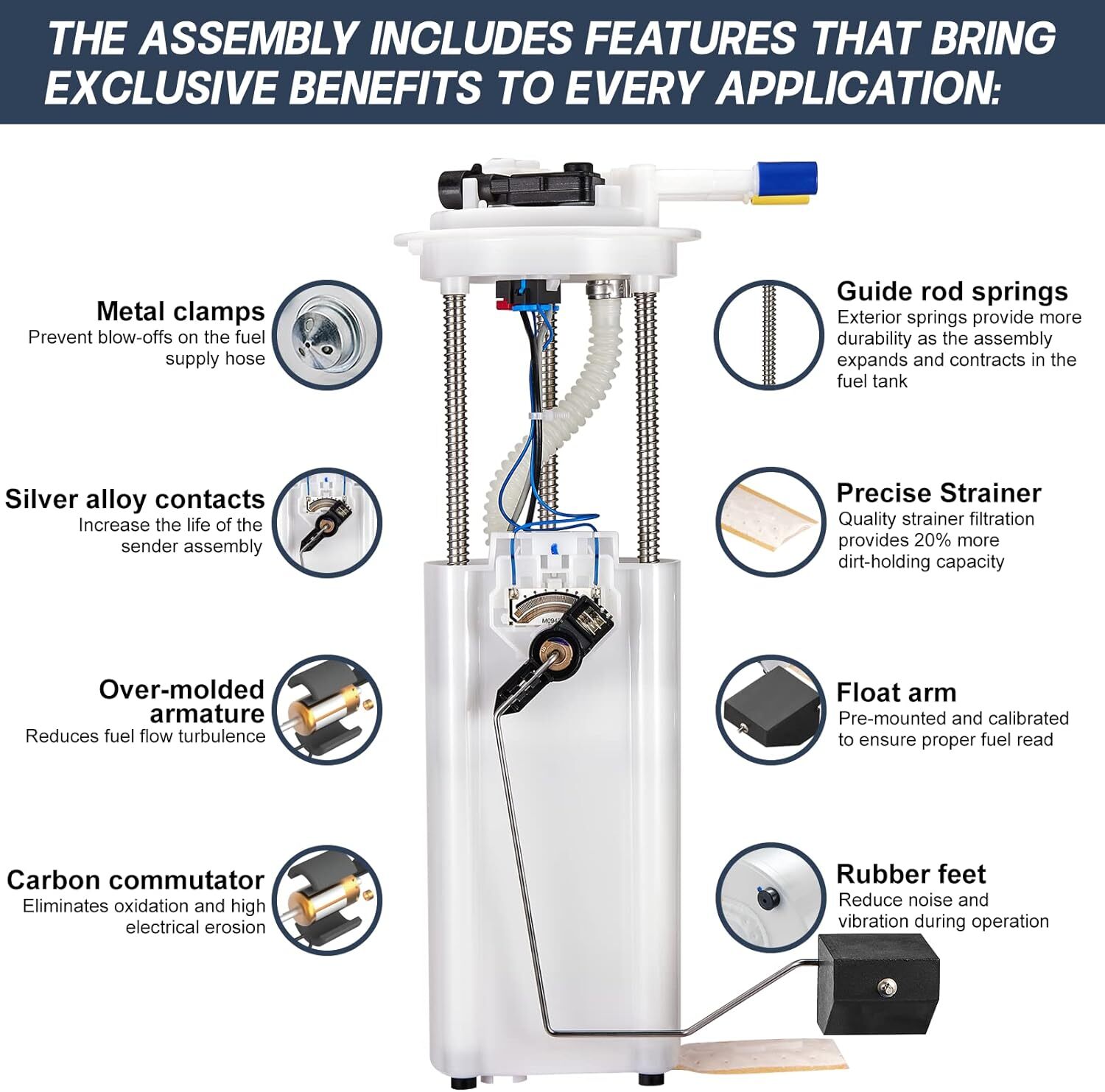 THE ASSEMBLY INCLUDES FEATURES THAT BRING EXCLUSIVE BENEFITS TO EVERY APPLICATION:

Metal clamps
Prevent blow-offs on the fuel supply hose

Silver alloy contacts
Increase the life of the sender assembly

Over-molded armature
Reduces fuel flow turbulence

Carbon commutator
Eliminates oxidation and high electrical erosion

Guide rod springs
Exterior springs provide more durability as the assembly expands and contracts in the fuel tank

Precise Strainer
Quality strainer filtration provides 20% more dirt-holding capacity

Float arm
Pre-mounted and calibrated to ensure proper fuel read

Rubber feet
Reduce noise and vibration during operation

M094