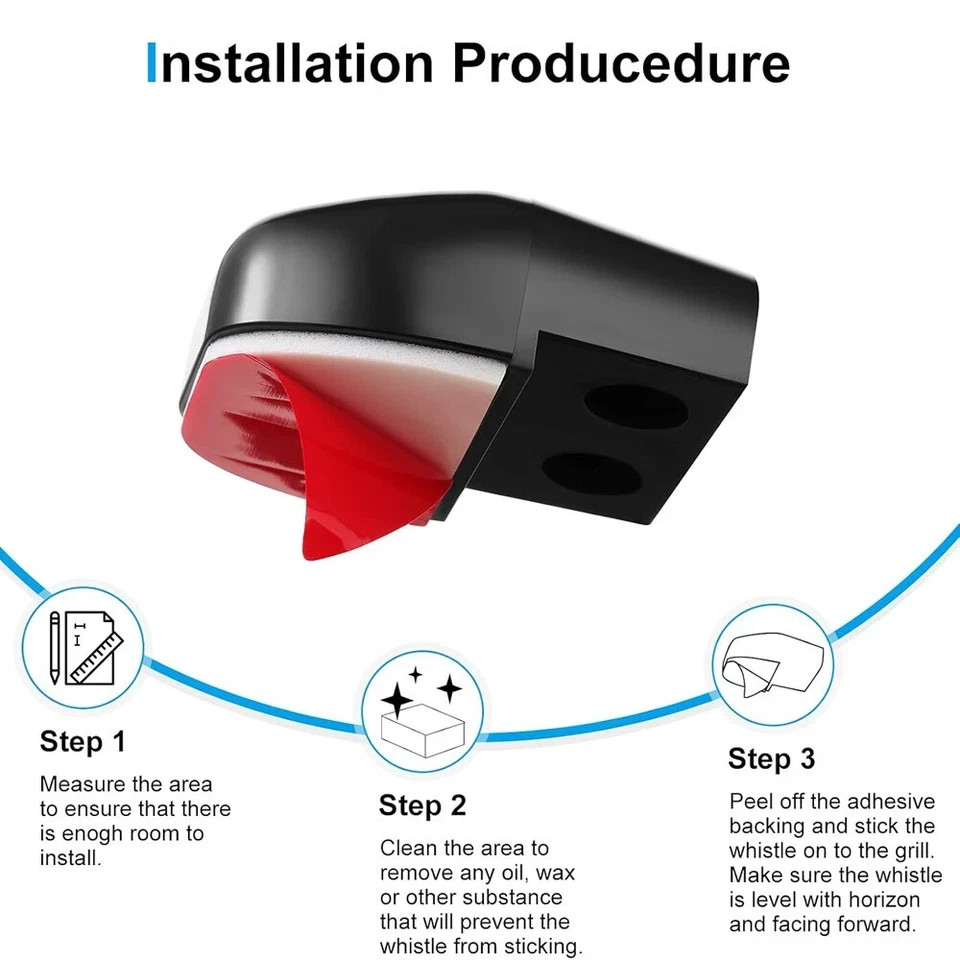 Installation Producedure

Step 1

Measure the area to ensure that there is enogh room to install.

Step 2

Clean the area to remove any oil, wax or other substance that will prevent the whistle from sticking.

Step 3

Peel off the adhesive backing and stick the whistle on to the grill. Make sure the whistle is level with horizon and facing forward.