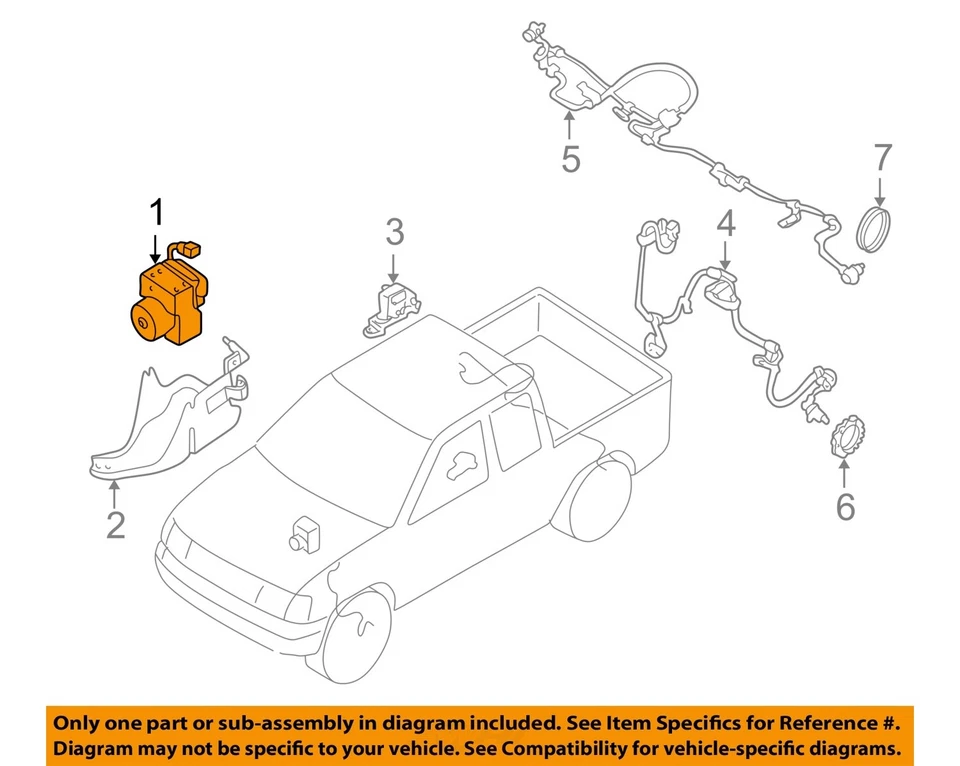 5

7

1

3

4

2

6

Only one part or sub-assembly in diagram included. See Item Specifics for Reference #.
Diagram may not be specific to your vehicle. See Compatibility for vehicle-specific diagrams.