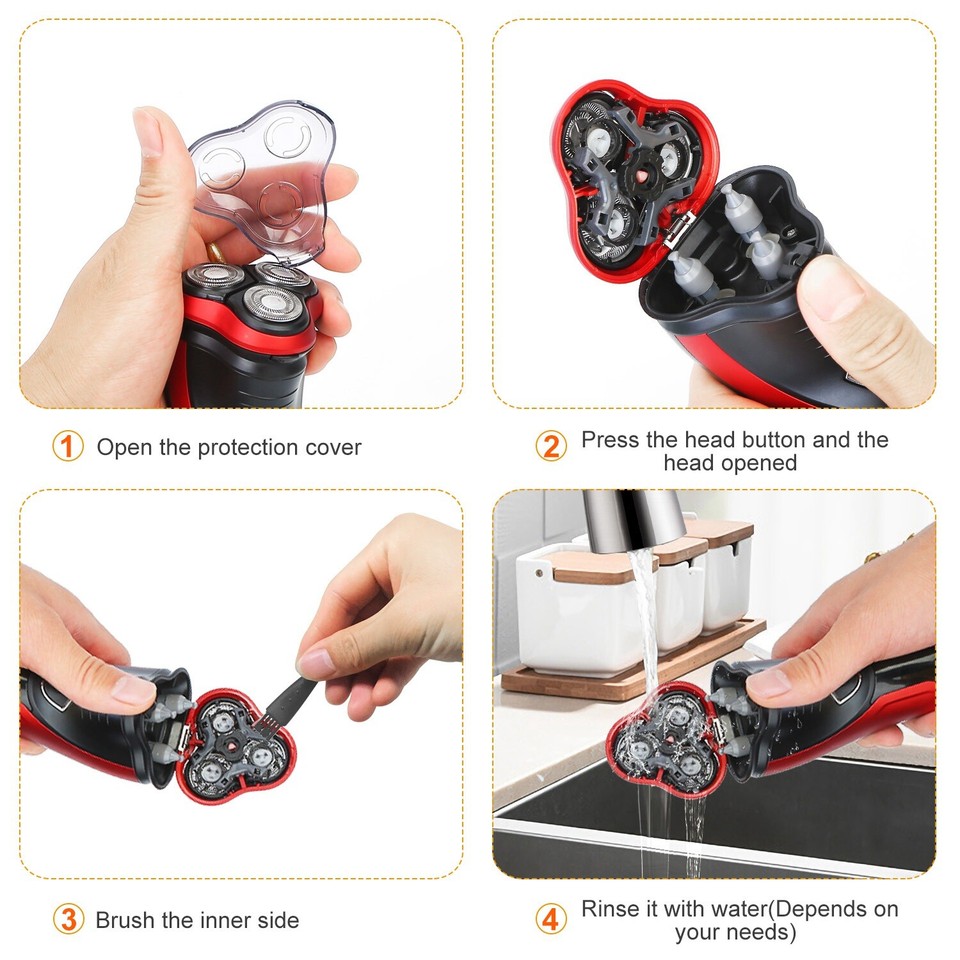 1 Open the protection cover

2 Press the head button and the head opened

3 Brush the inner side

4 Rinse it with water(Depends on your needs)