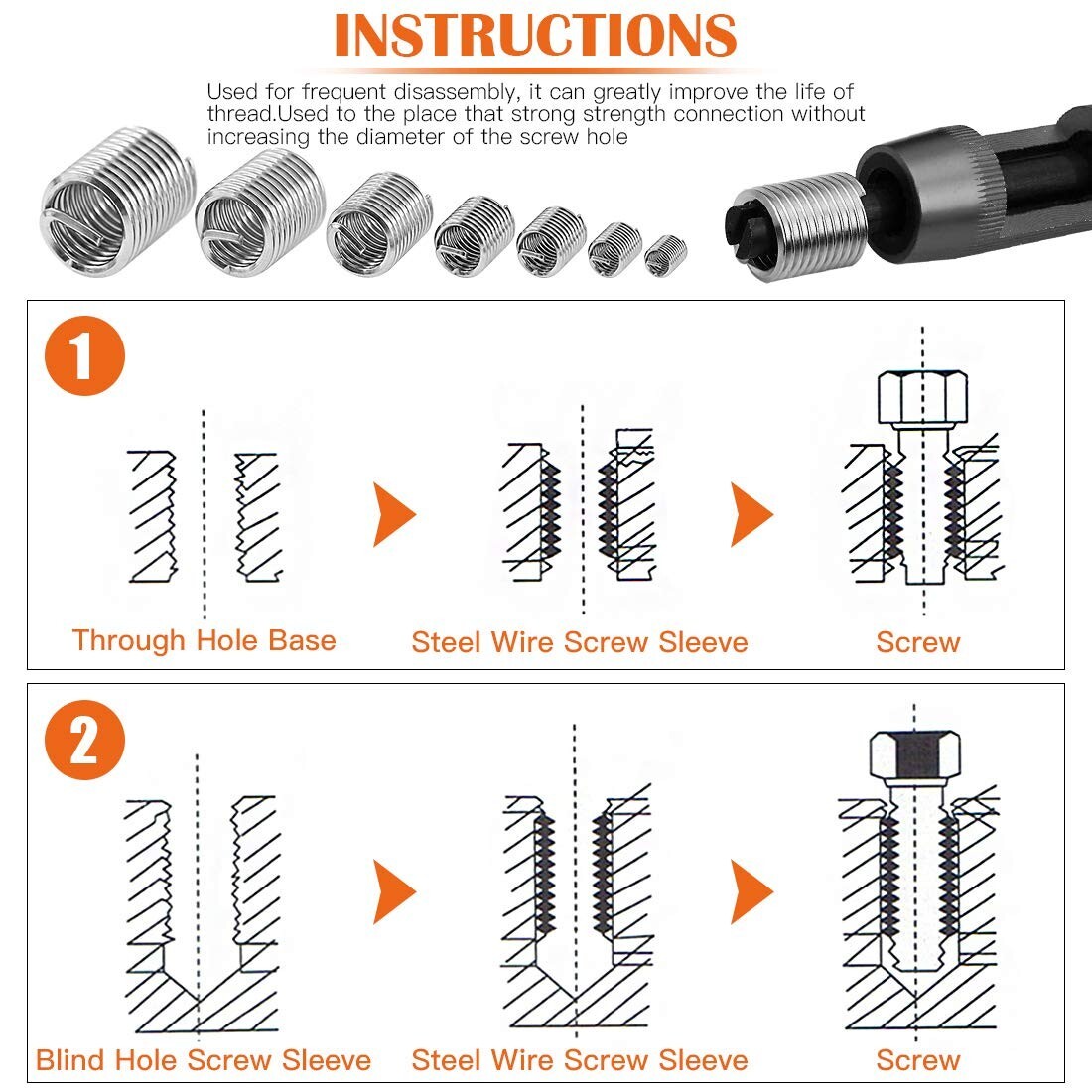 INSTRUCTIONS

Used for frequent disassembly, it can greatly improve the life of thread.Used to the place that strong strength connection without increasing the diameter of the screw hole

1

Through Hole Base

Steel Wire Screw Sleeve

Screw

2

Blind Hole Screw Sleeve

Steel Wire Screw Sleeve

Screw