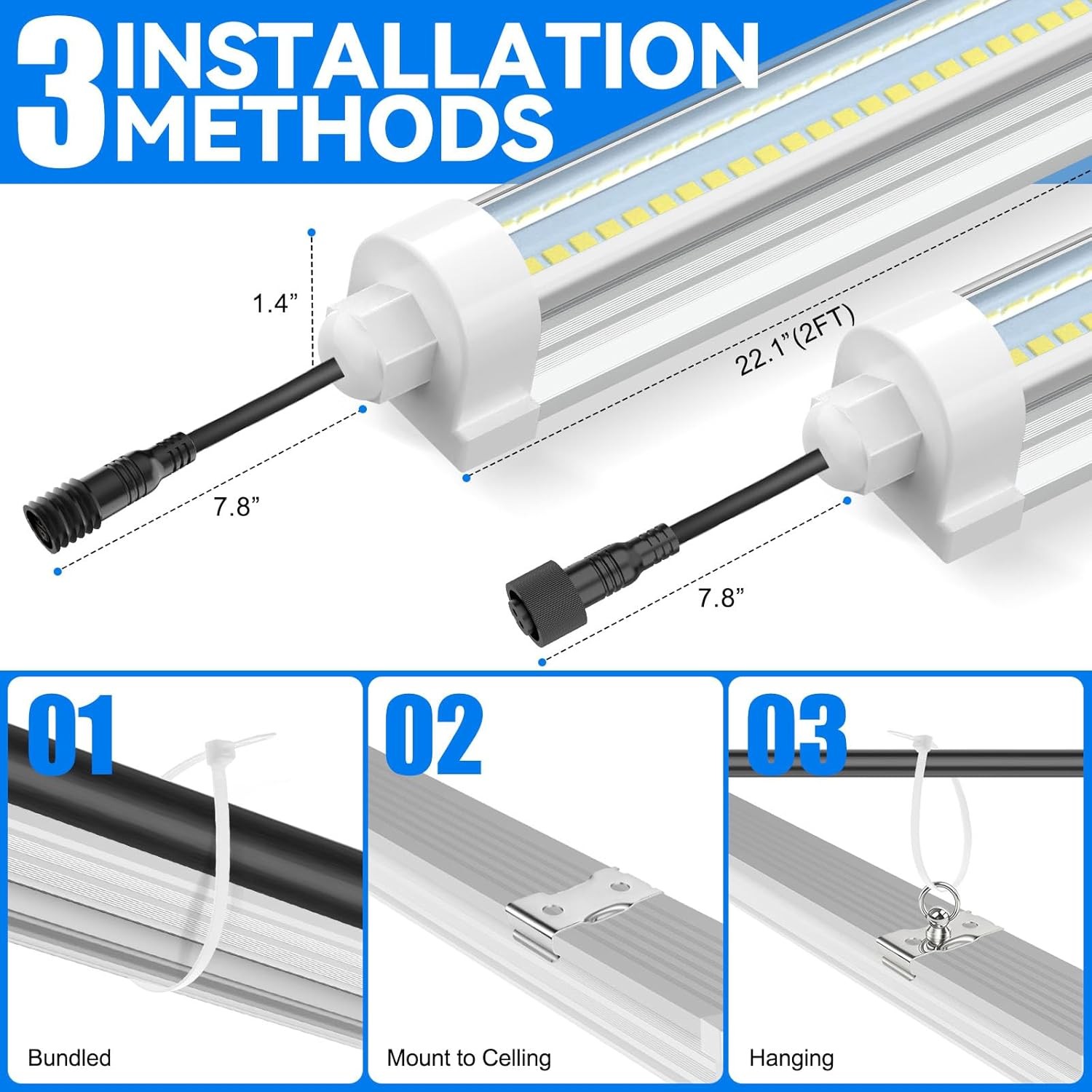 3 INSTALLATION METHODS

1.4”

22.1”(2FT)

7.8”

7.8”

01

Bundled

02

Mount to Celling

03

Hanging